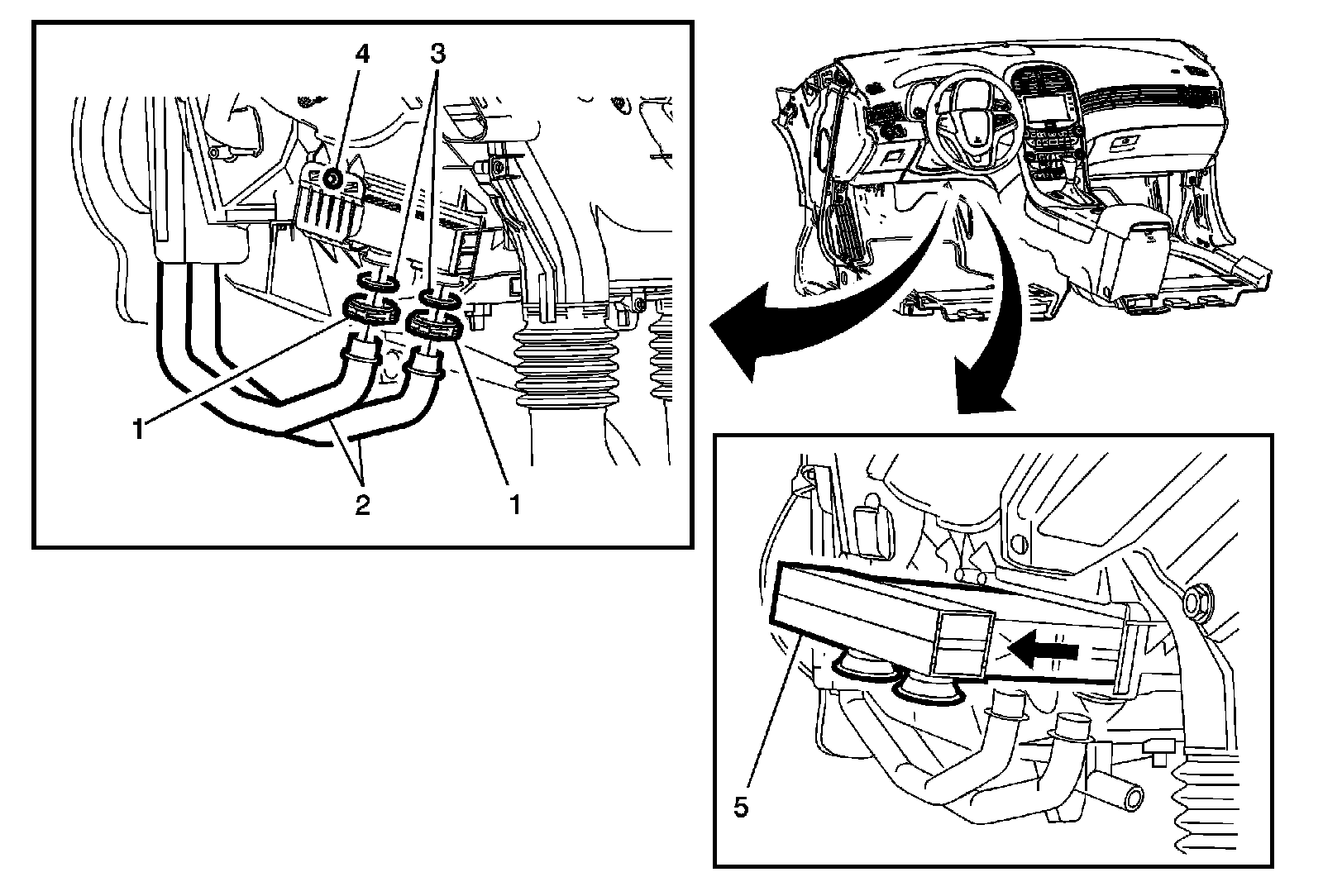 4
3
1
2
1
5