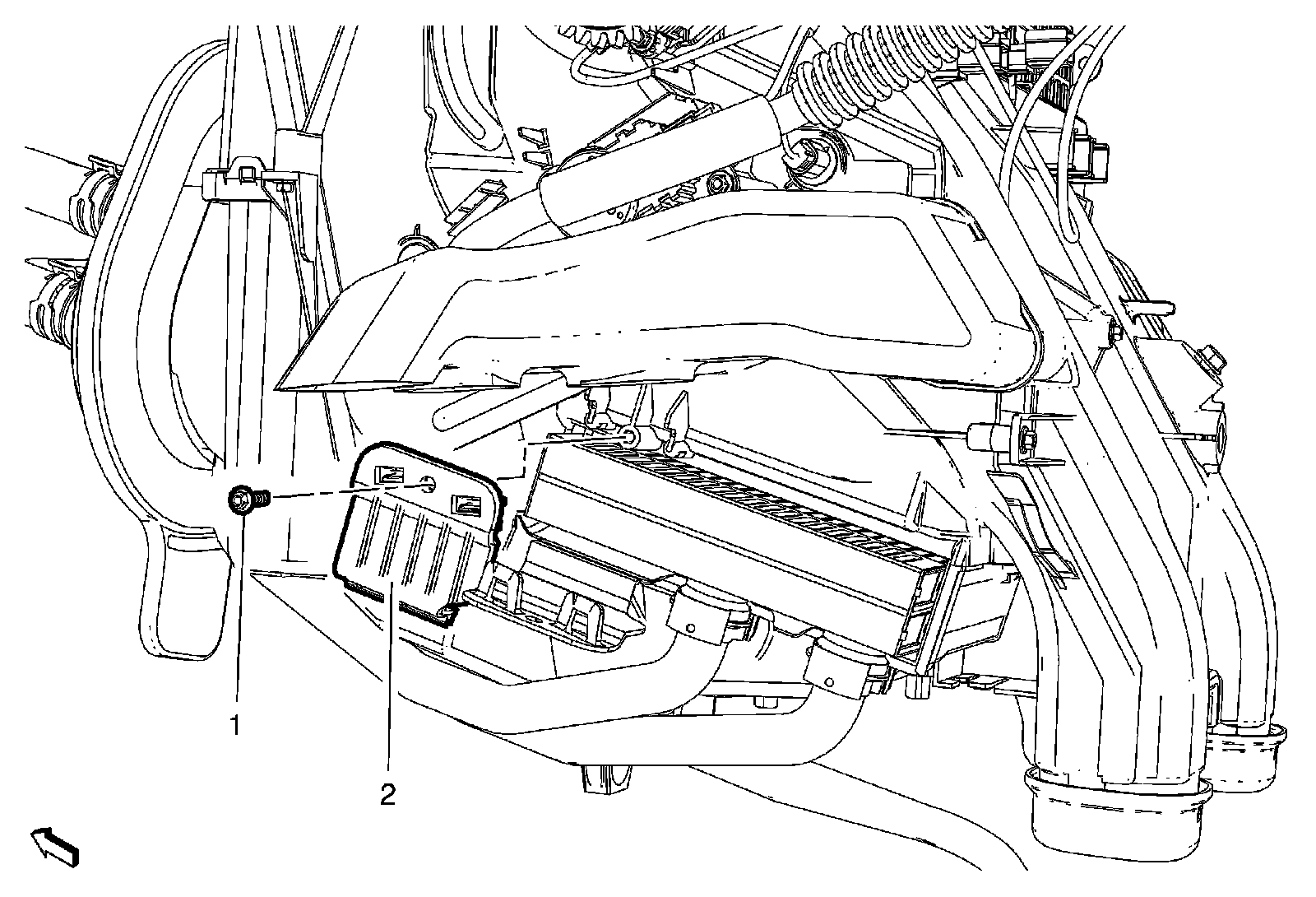 1
2