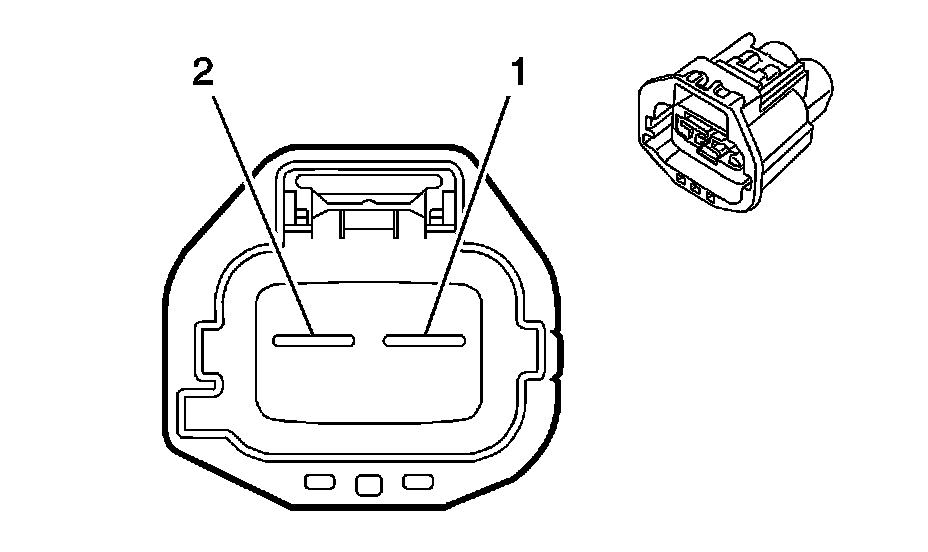 2
1