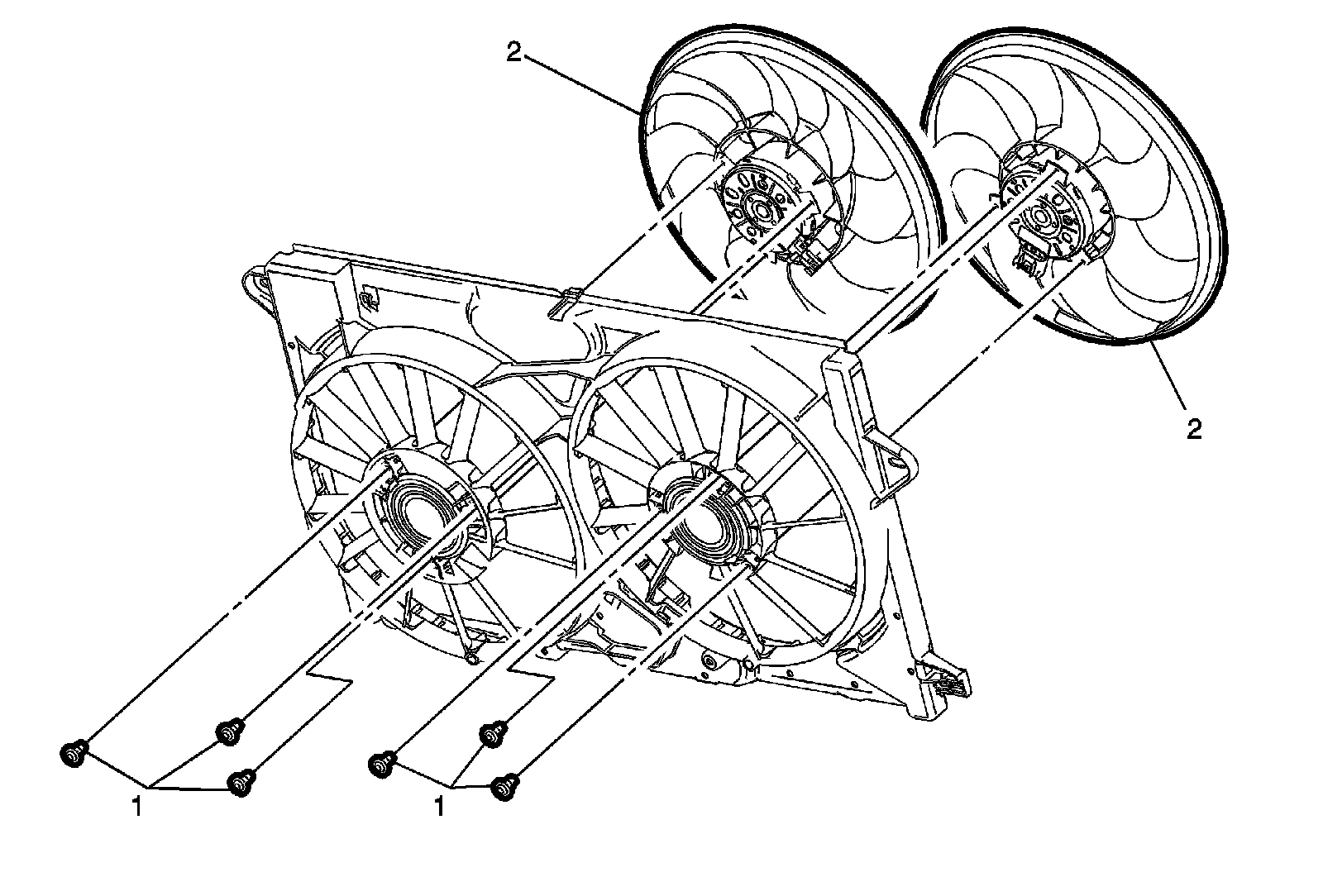 2
2
1
1