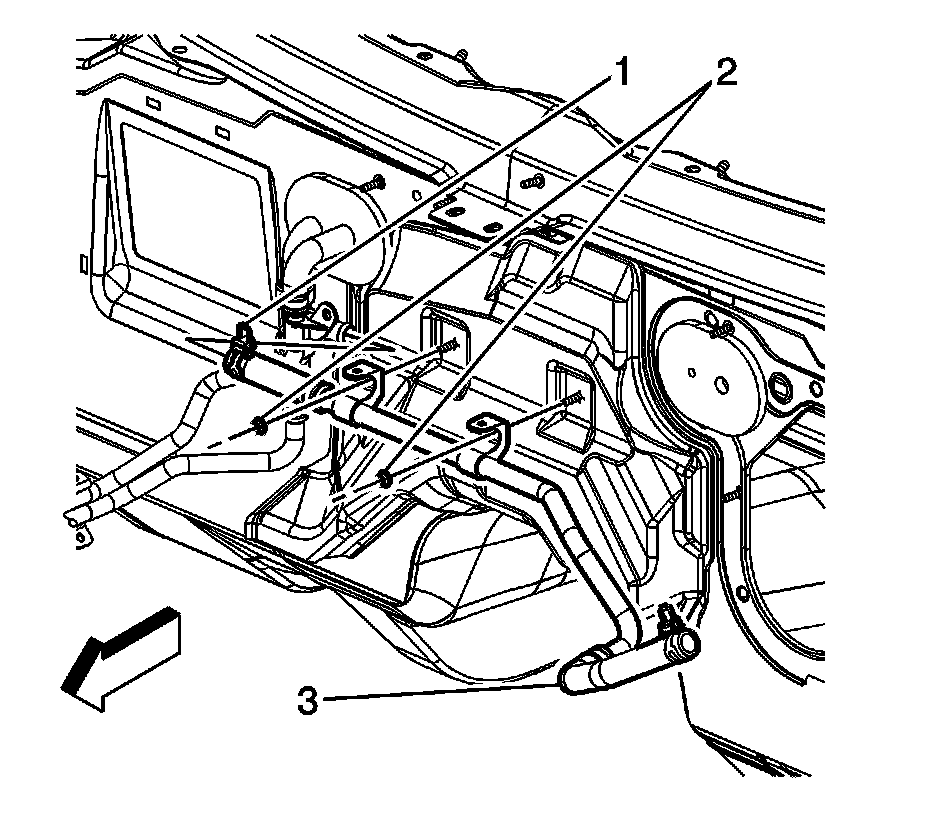 1
2
3