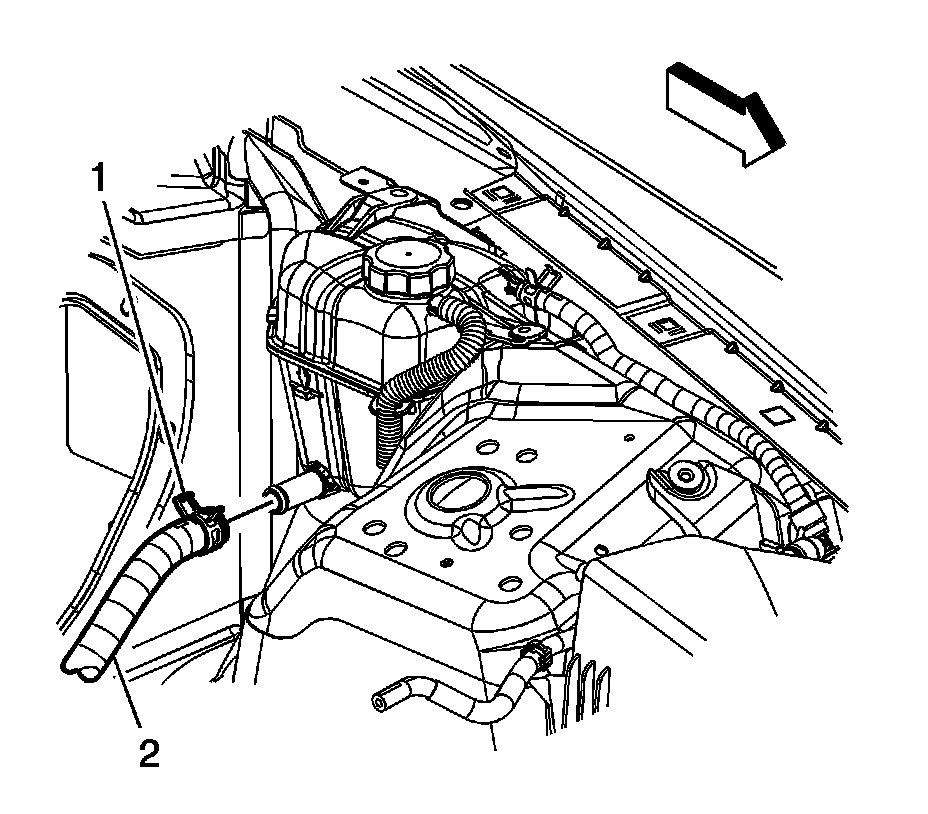 1

2