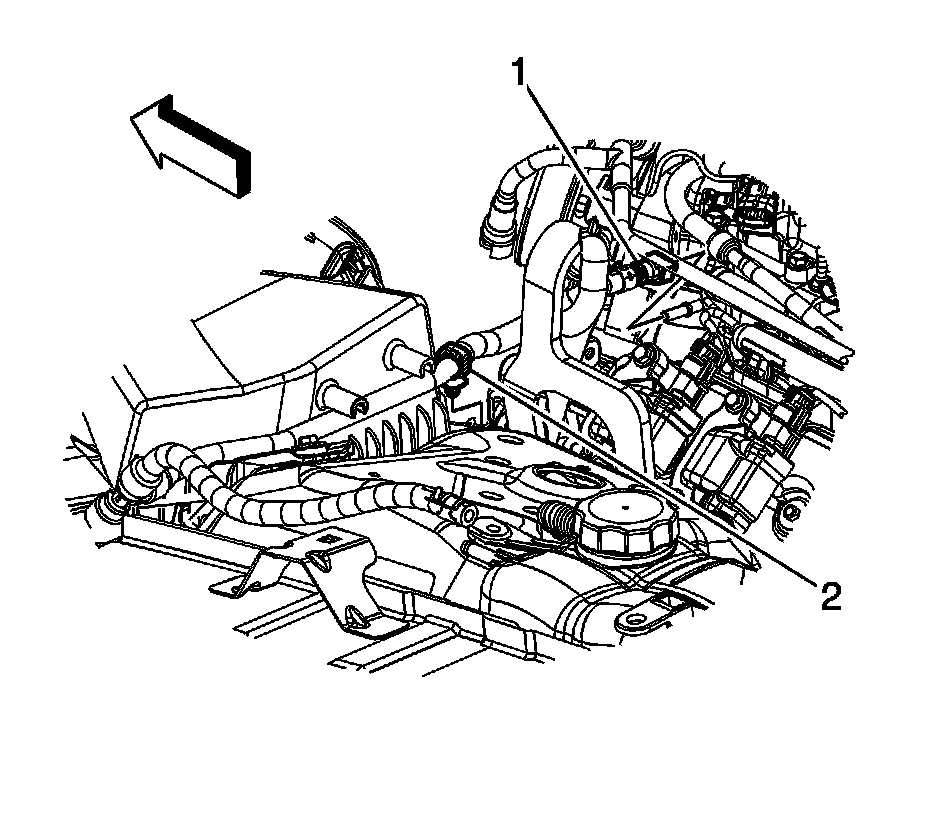 1

2