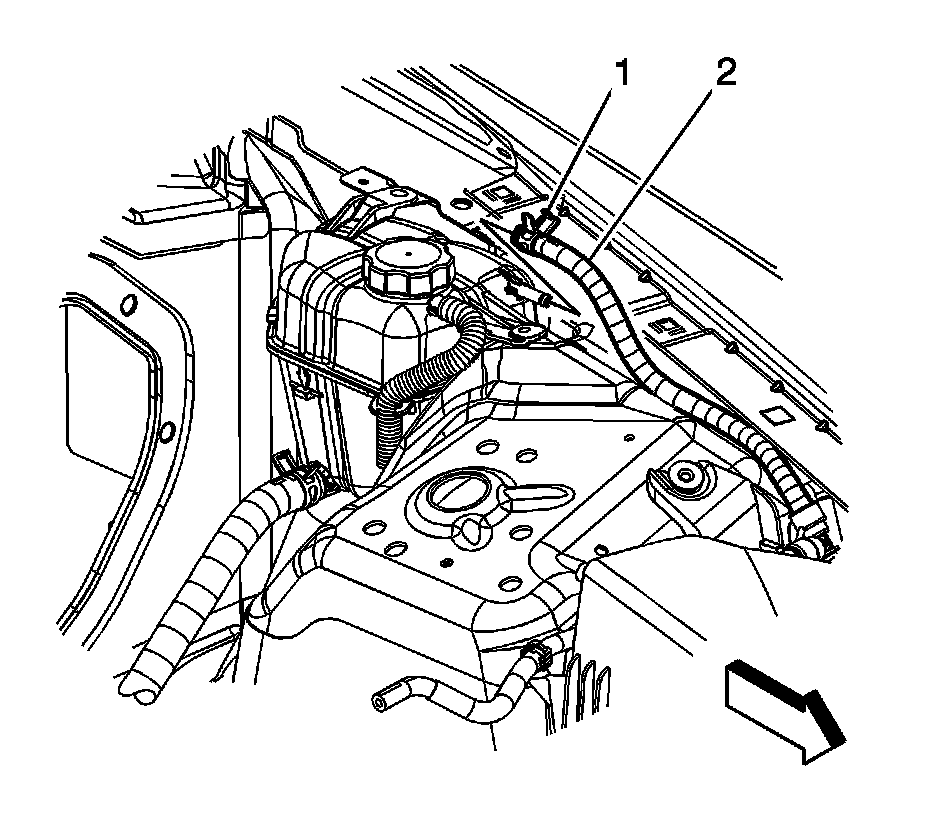 1
2