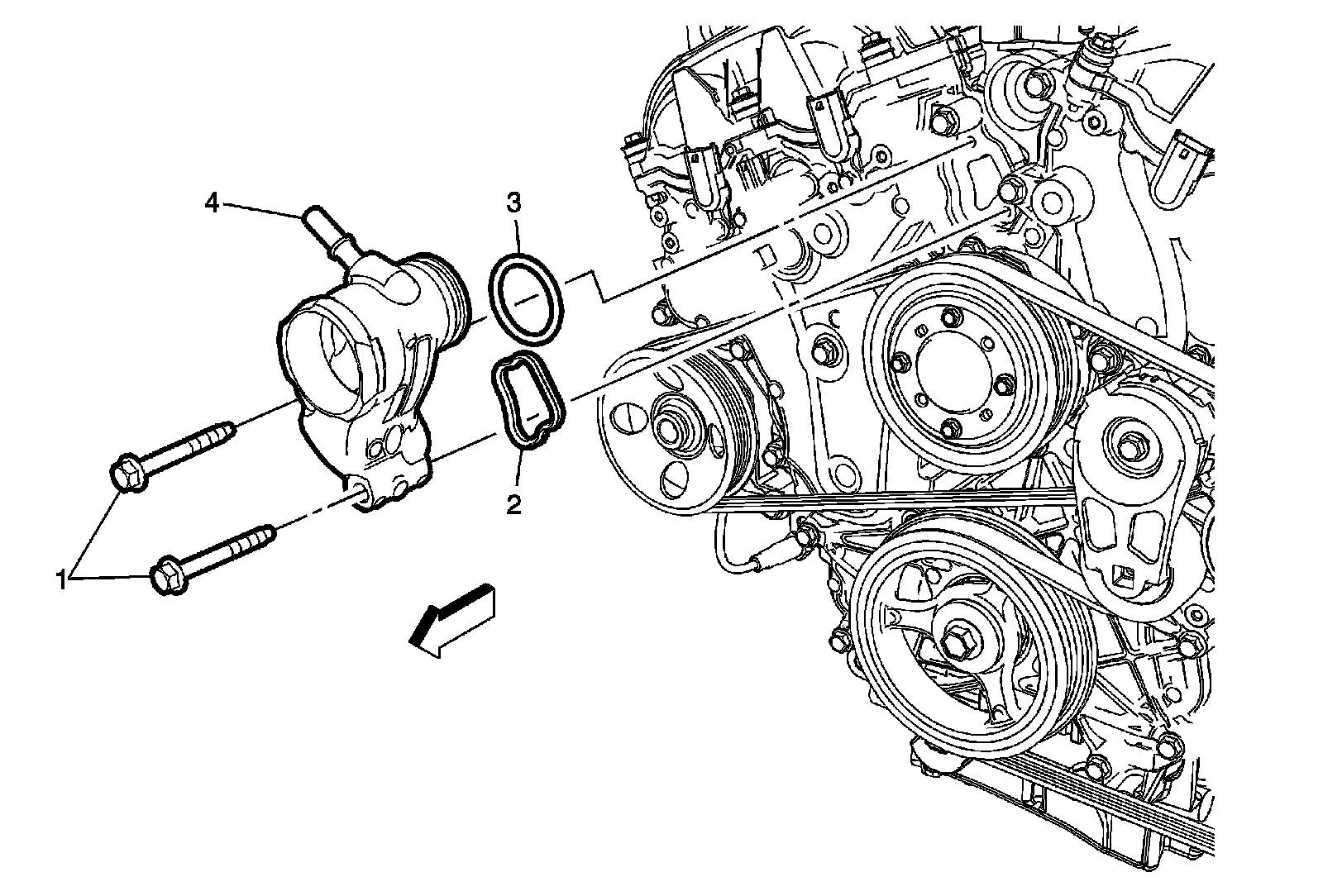 4
3
2
1