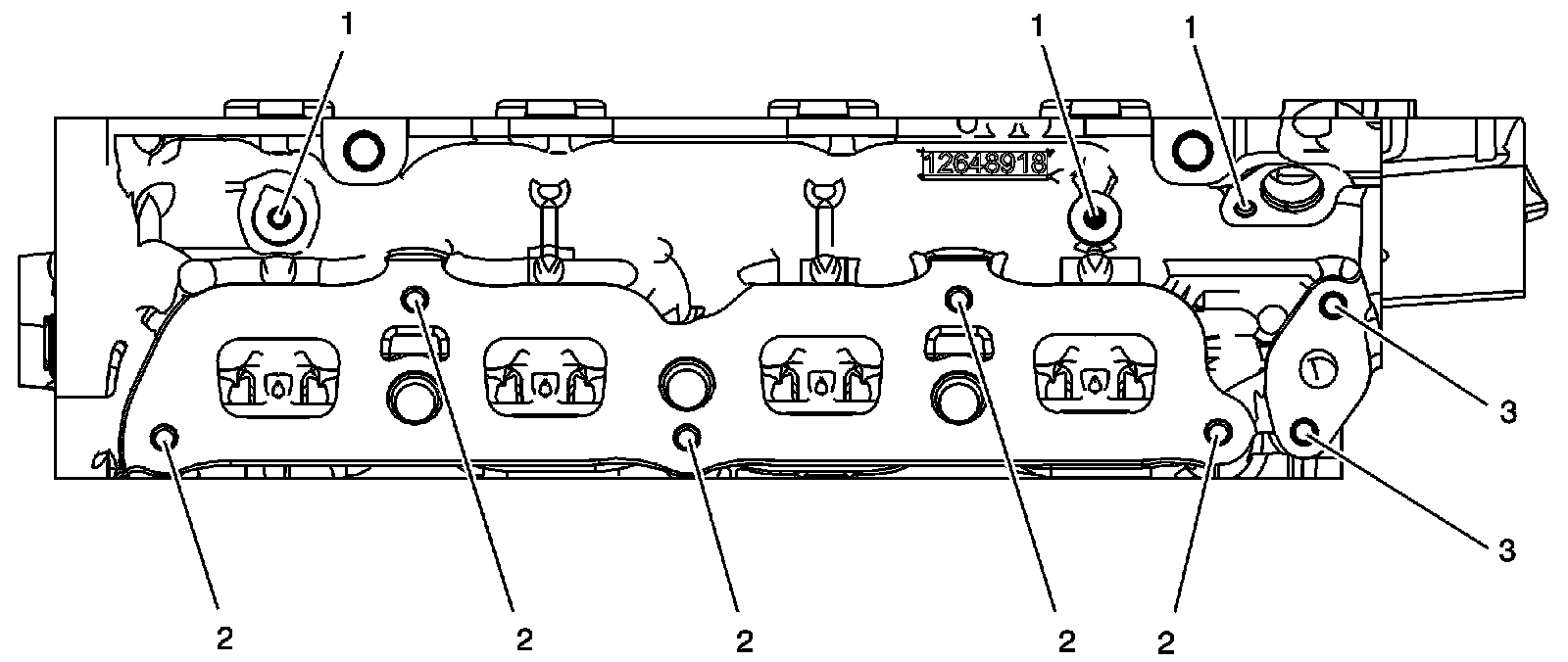 1
1
1
12648918
3
3
2
2
2
2
2