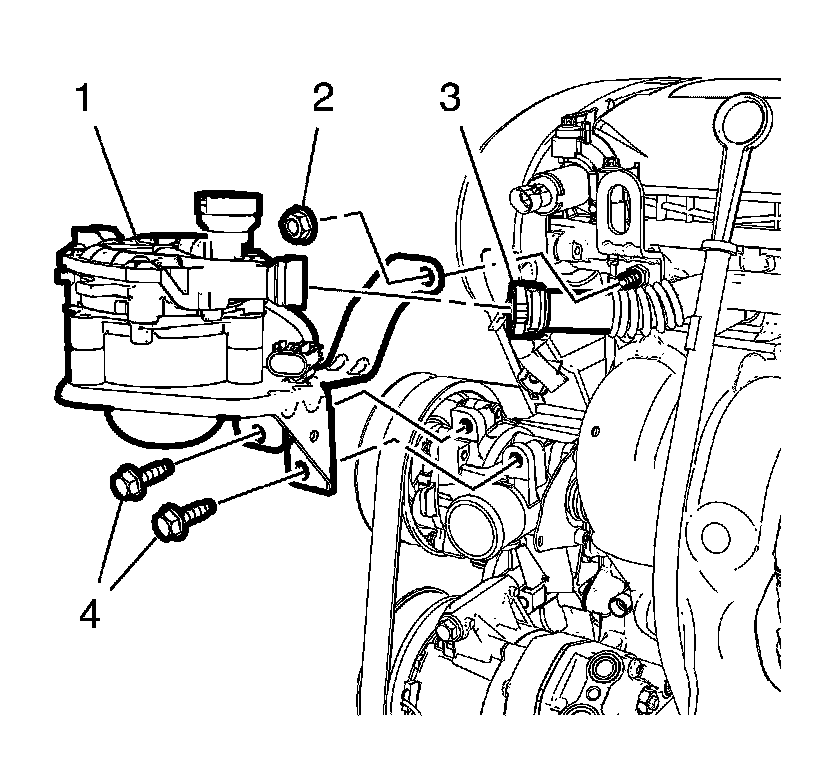 1
2
3
4