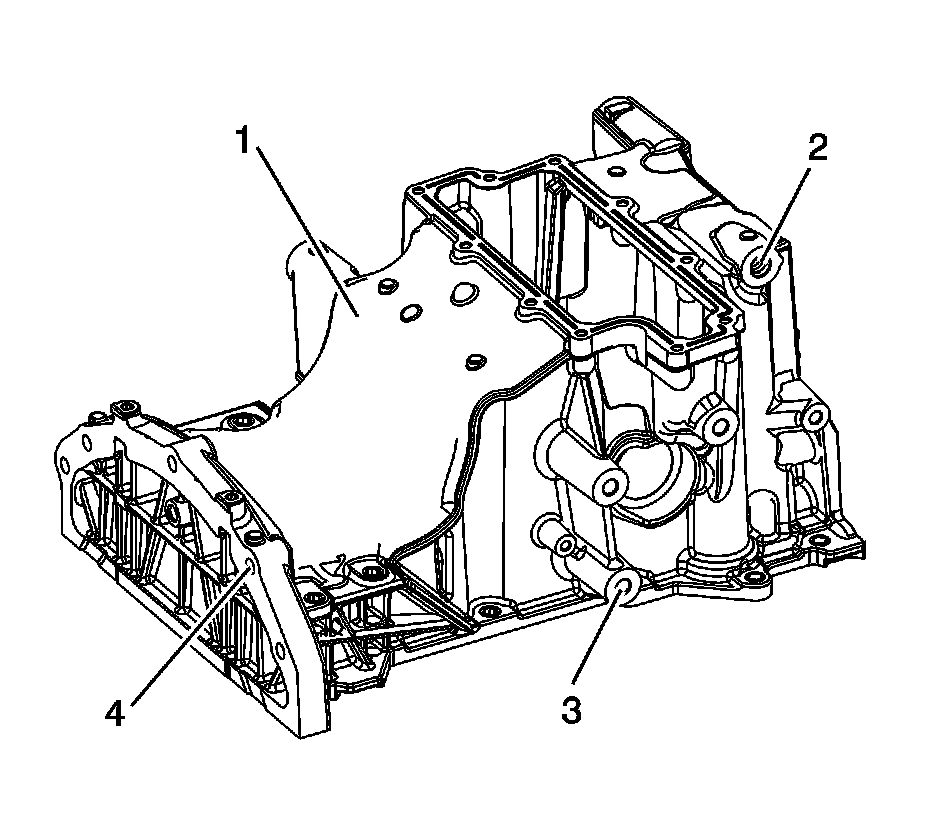 1
2
4
3