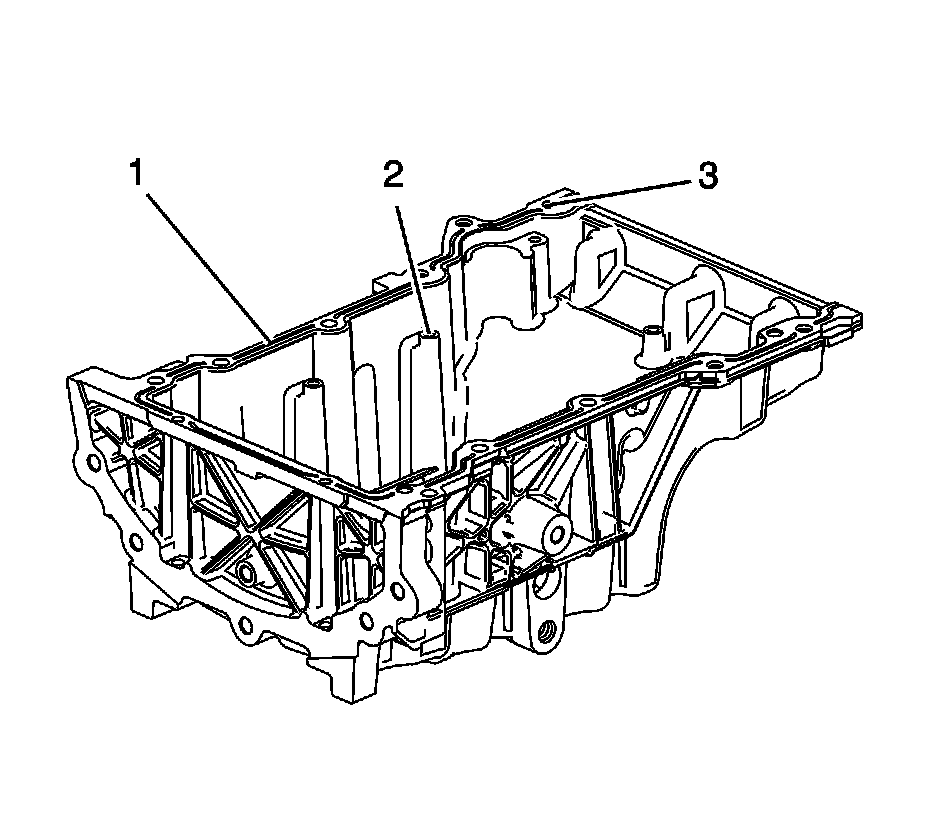 1
2
3