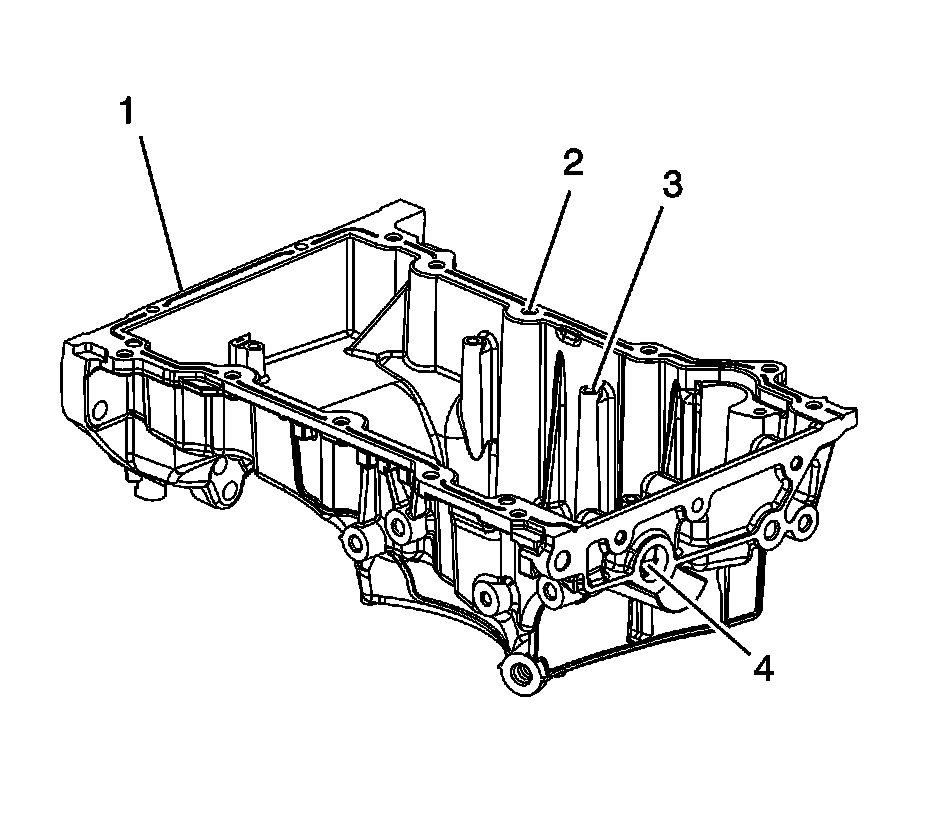 1
2
3
4