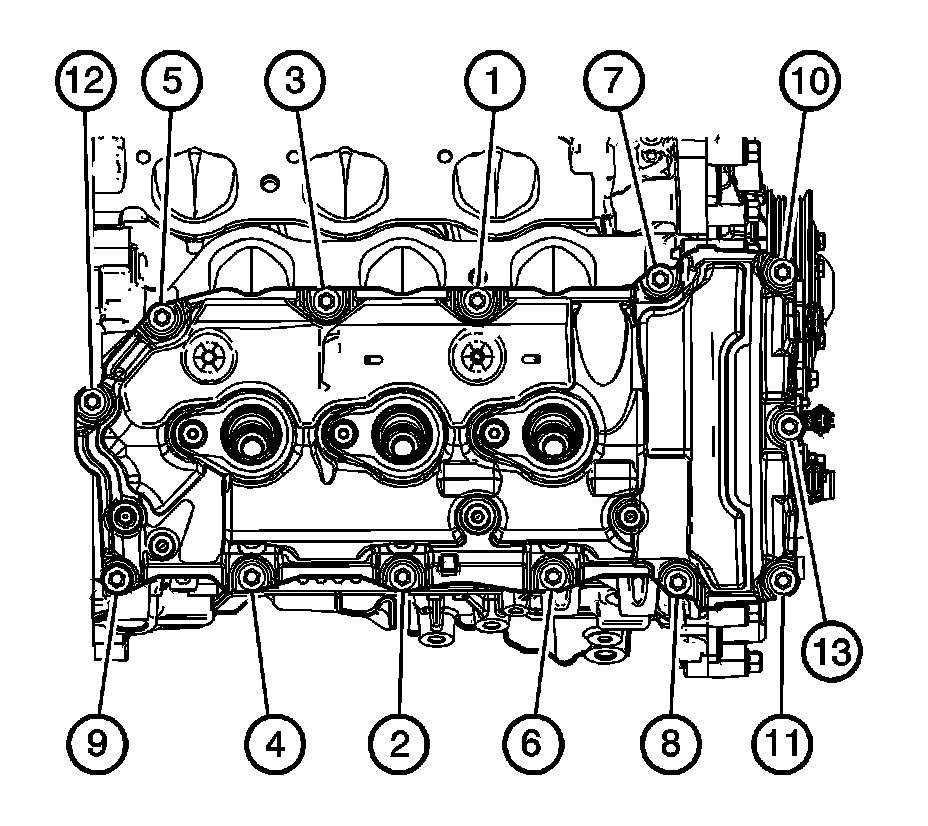 12
5
3
1
7
10
13
9
4
2
6
8
11