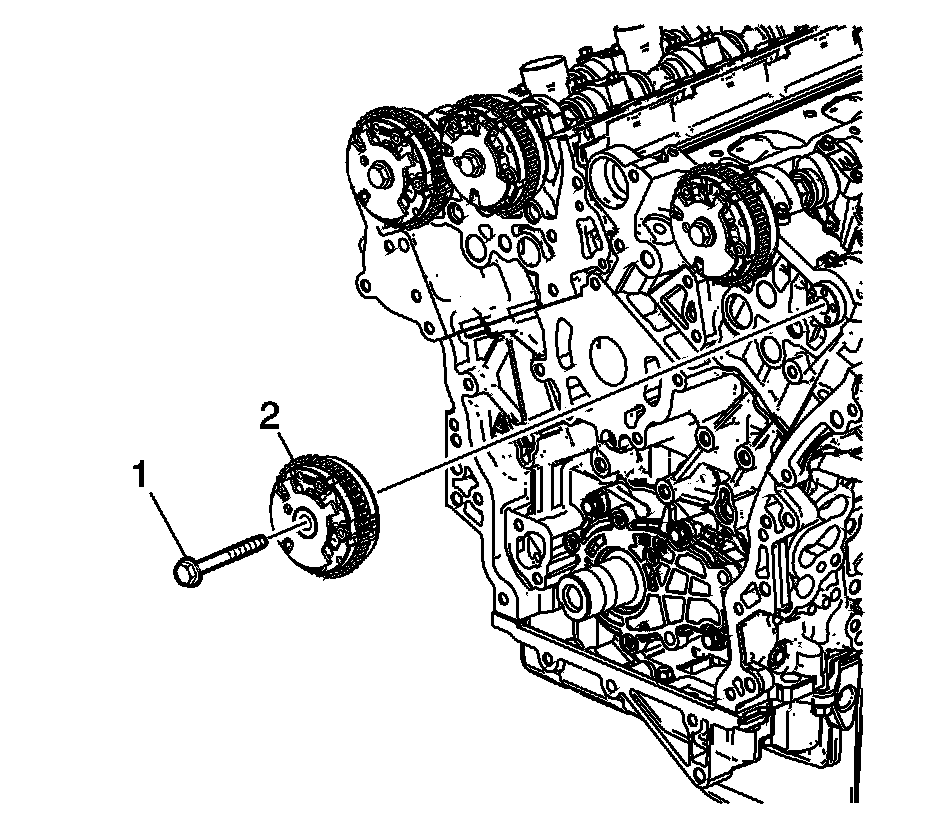 2
1