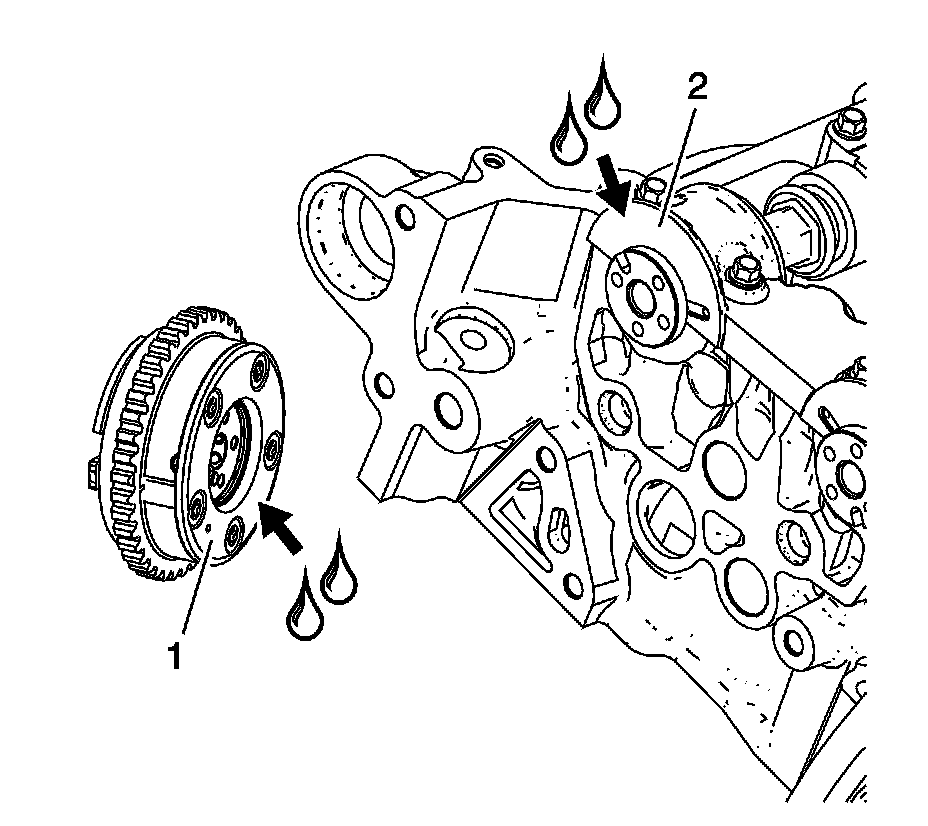 2

1