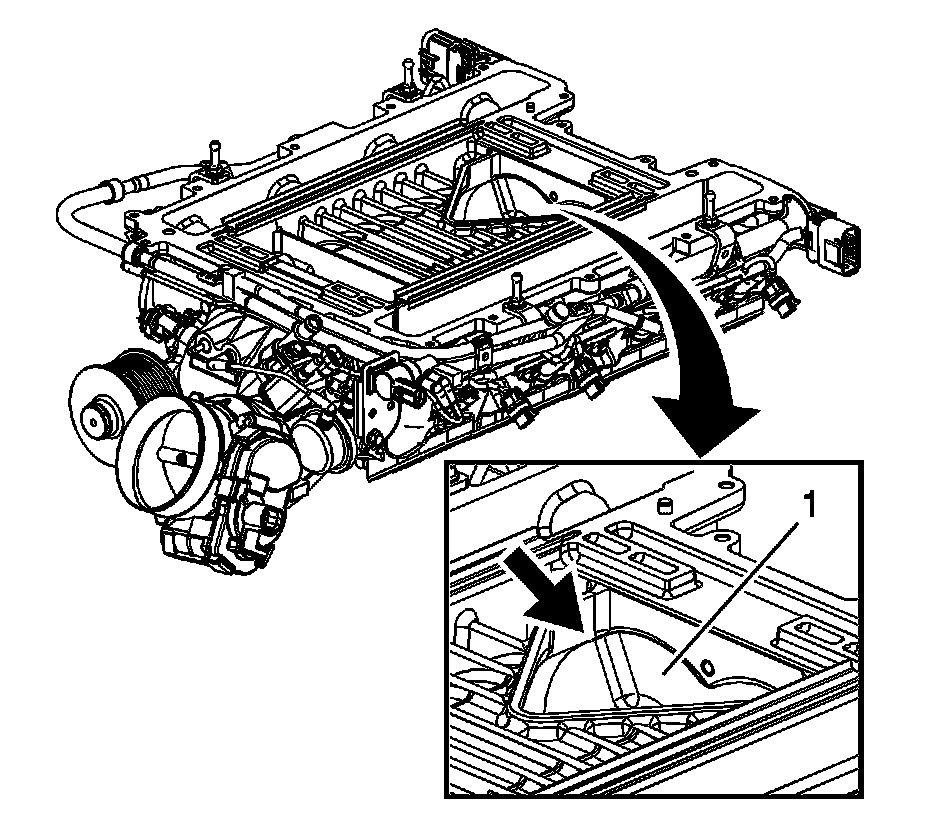 1