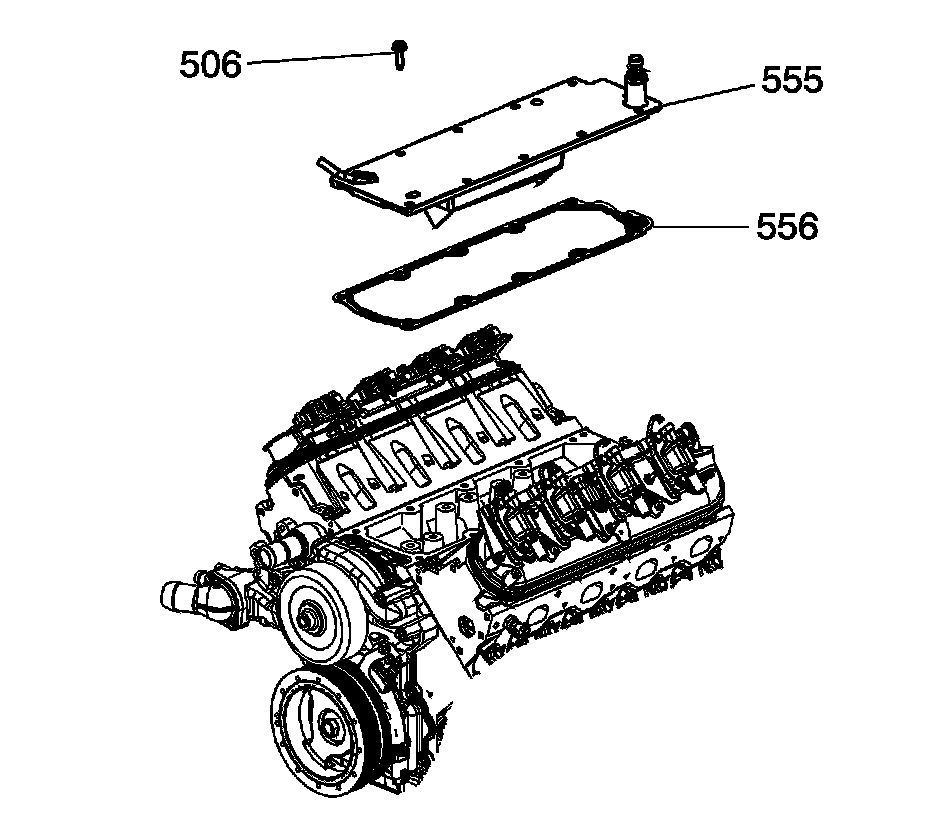 506
555
556