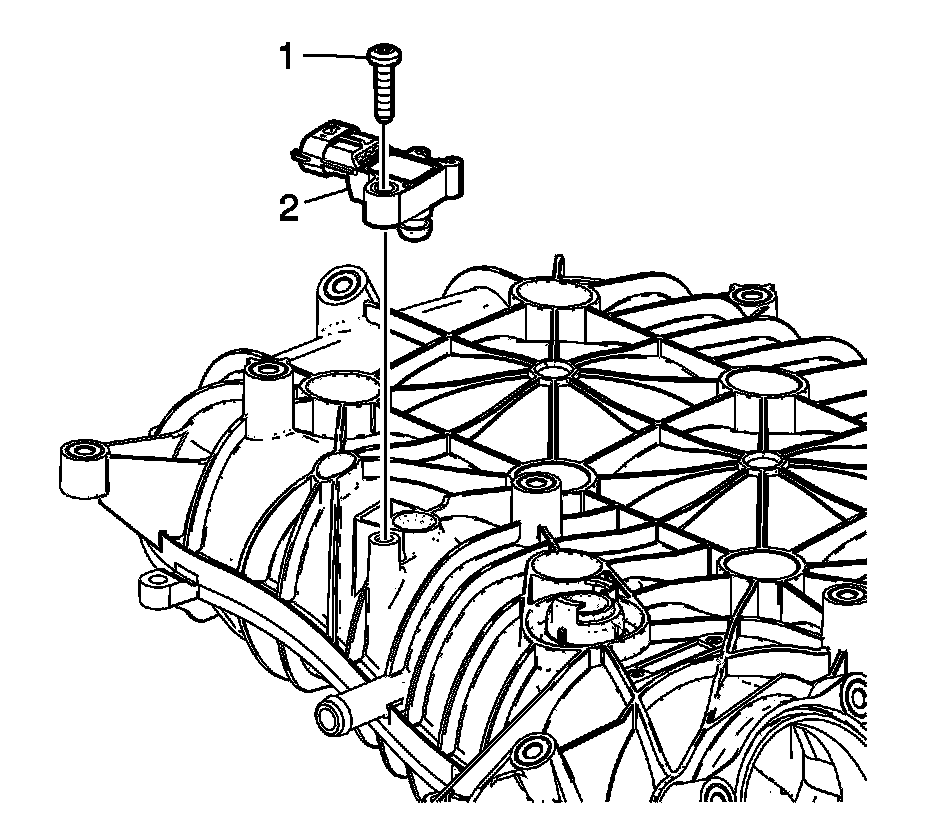 1

2