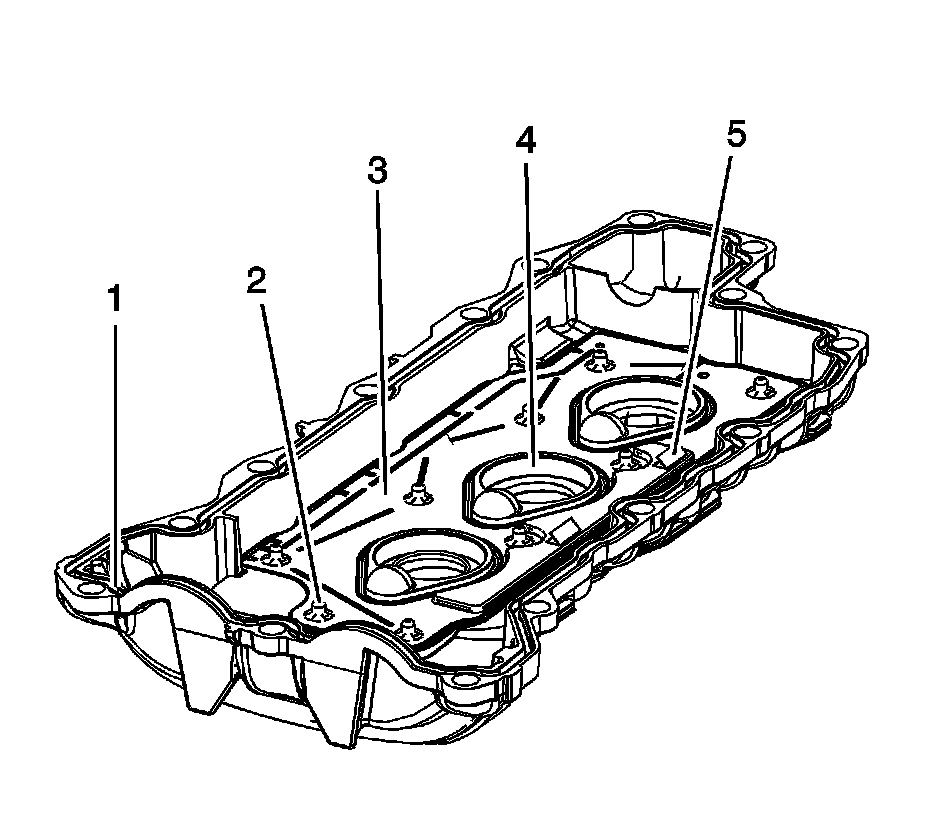 1
2
3
4
5