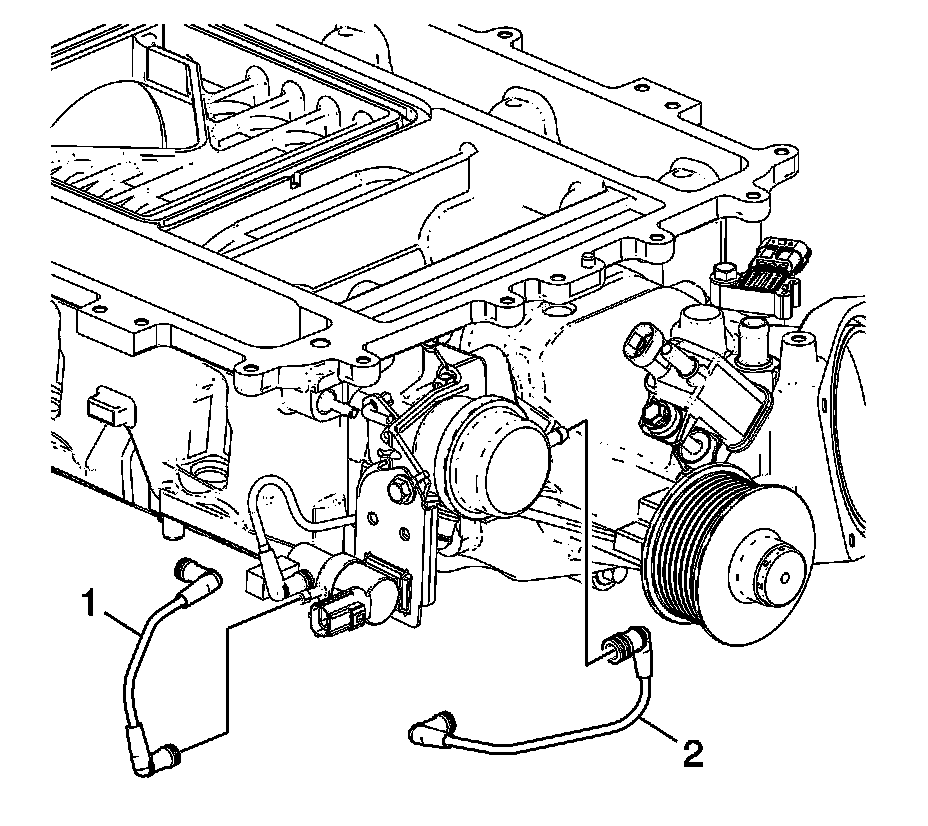 1

2