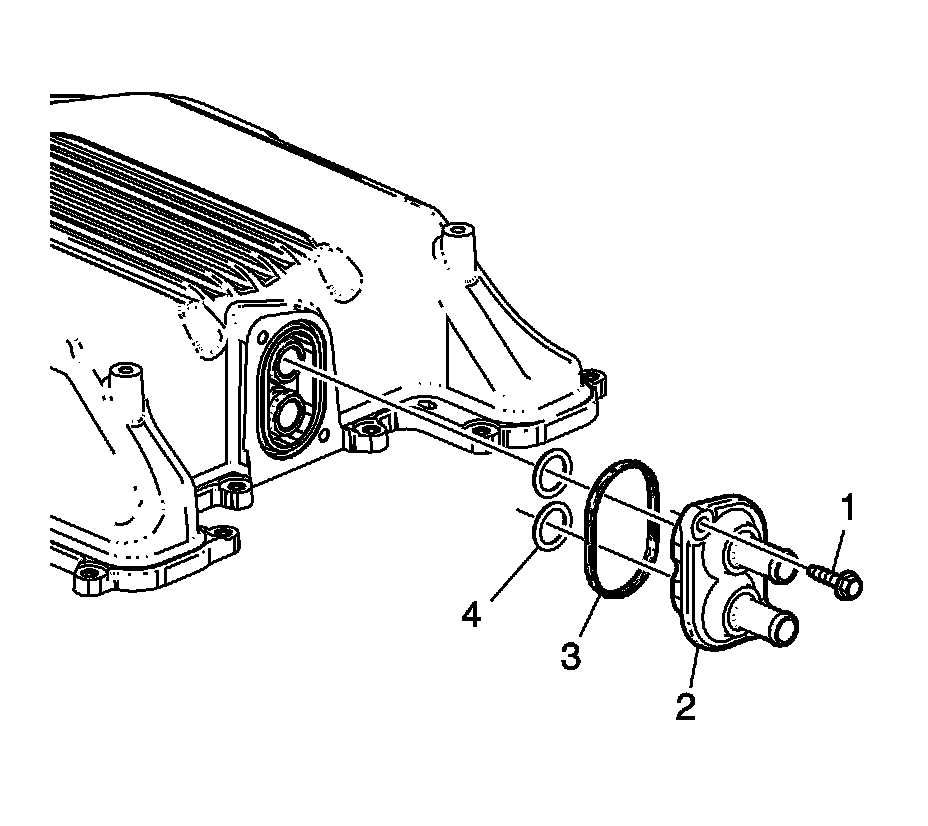 1
4
3
2