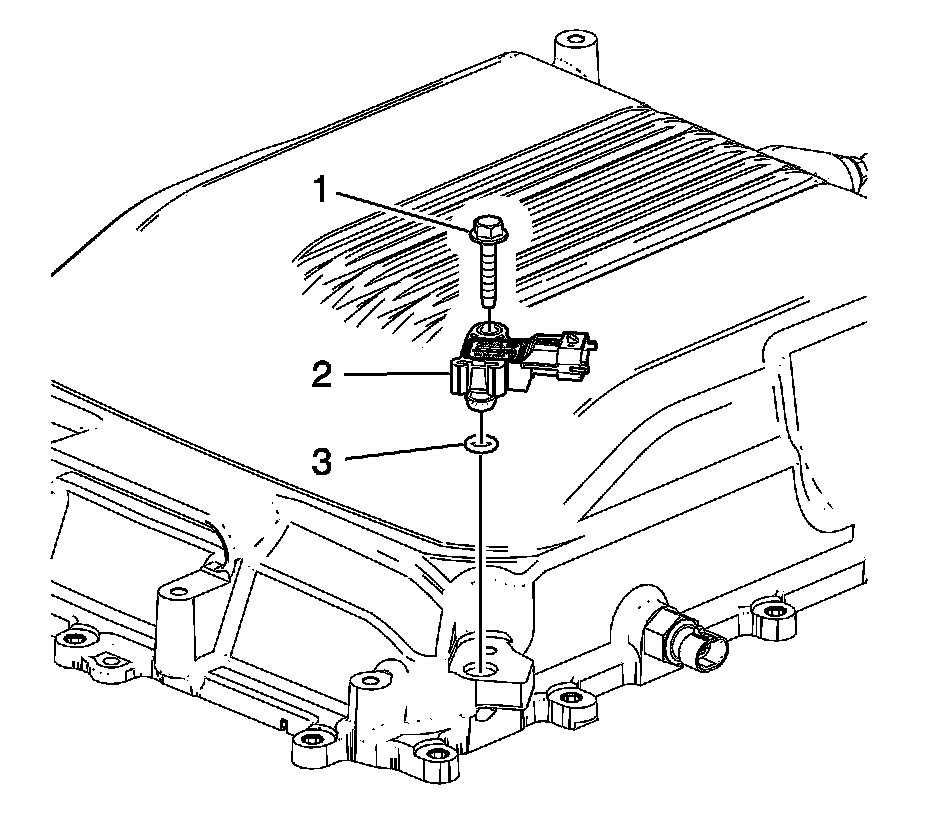 1
2
3