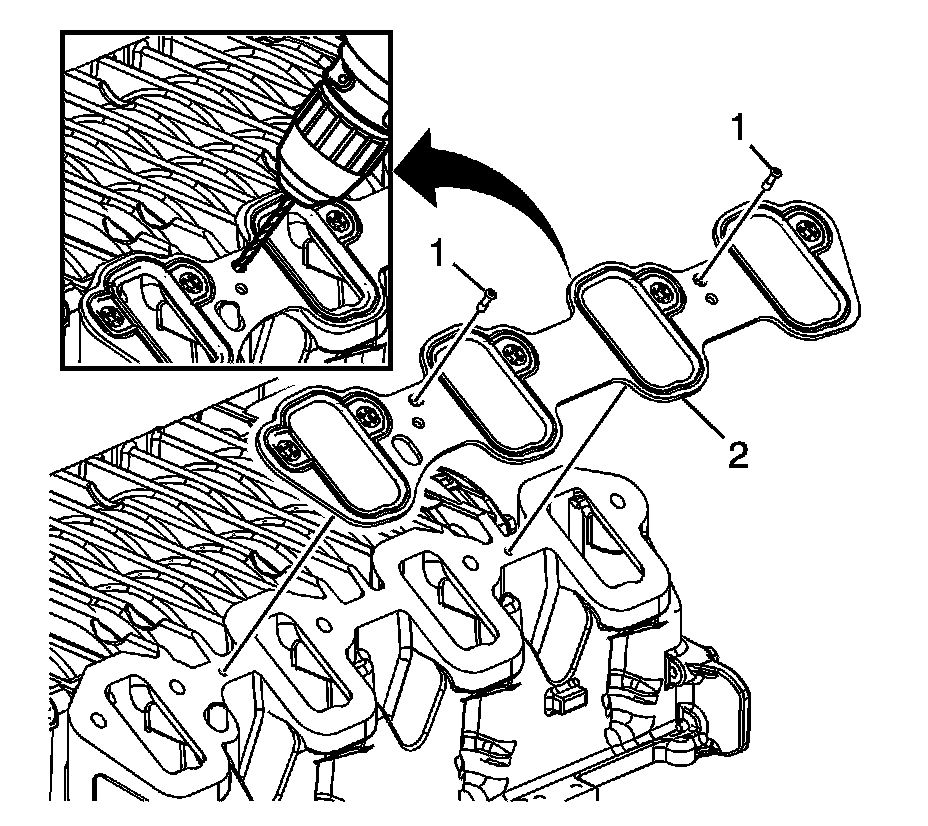 1
1
2