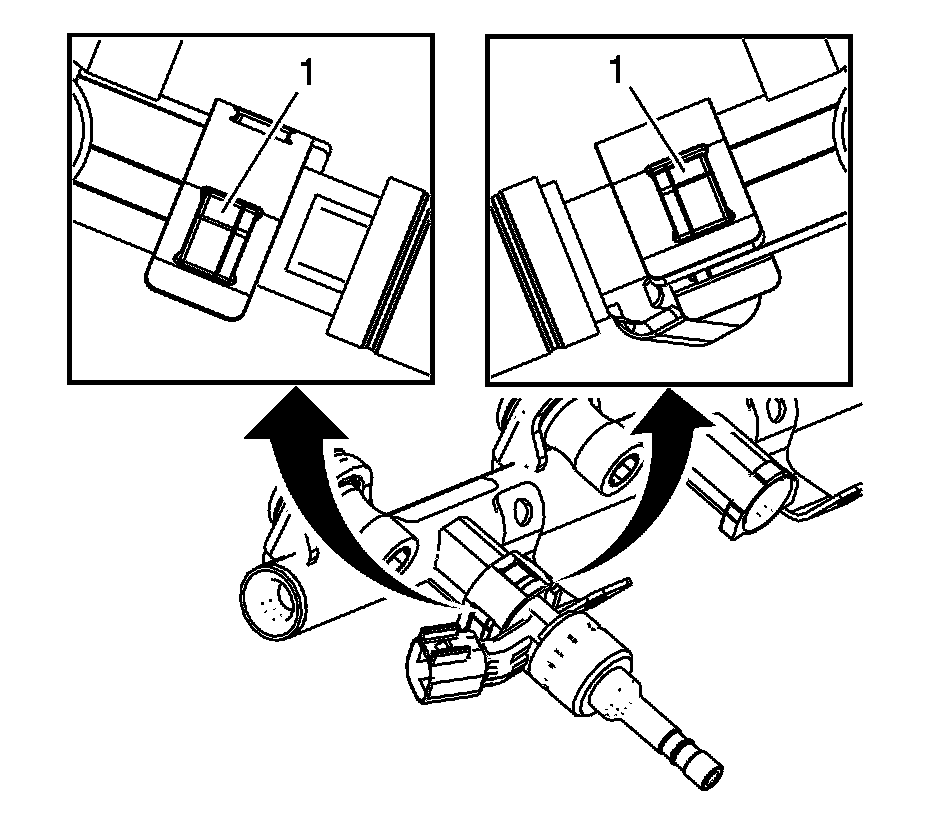 1

1