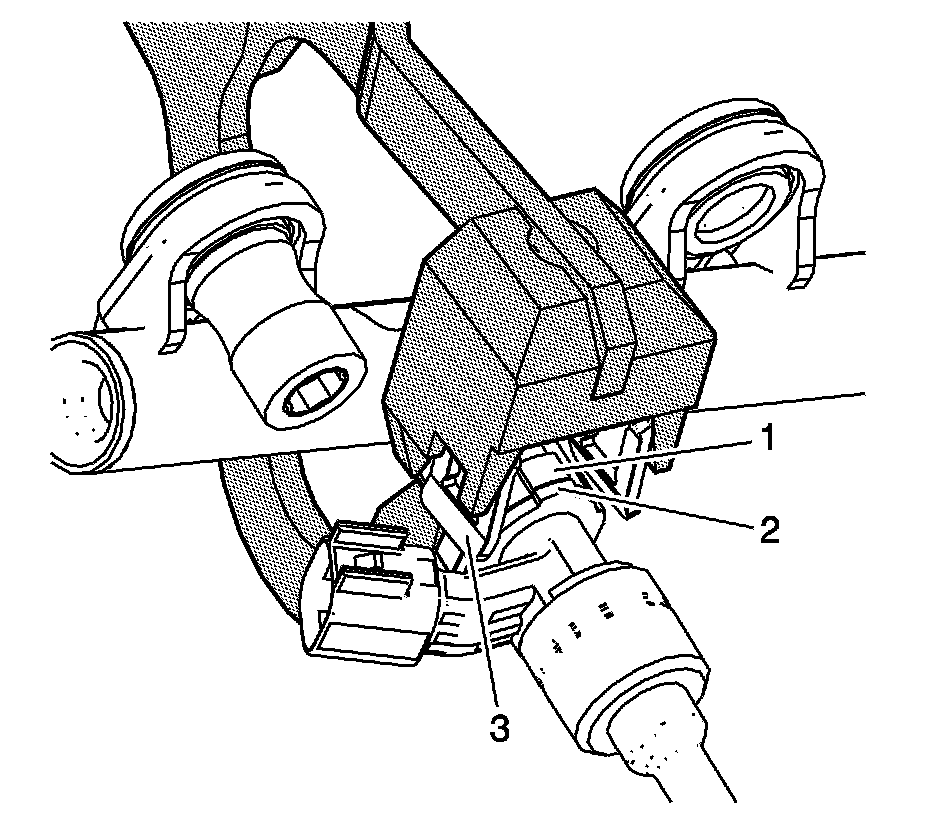 1
2
3