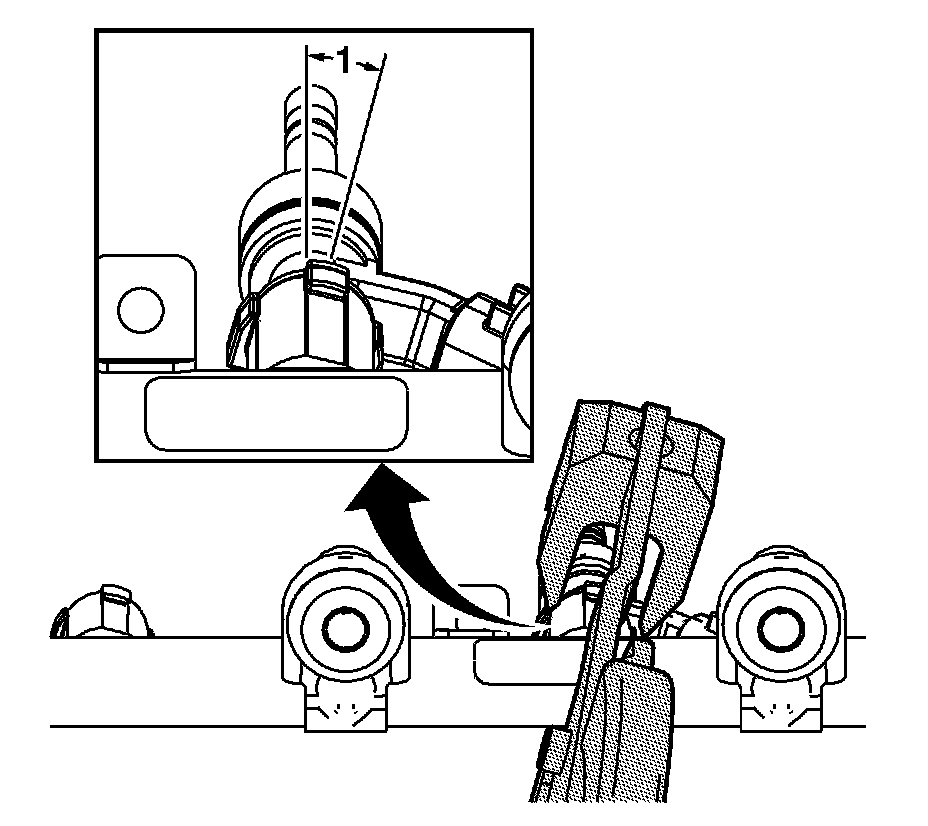 1