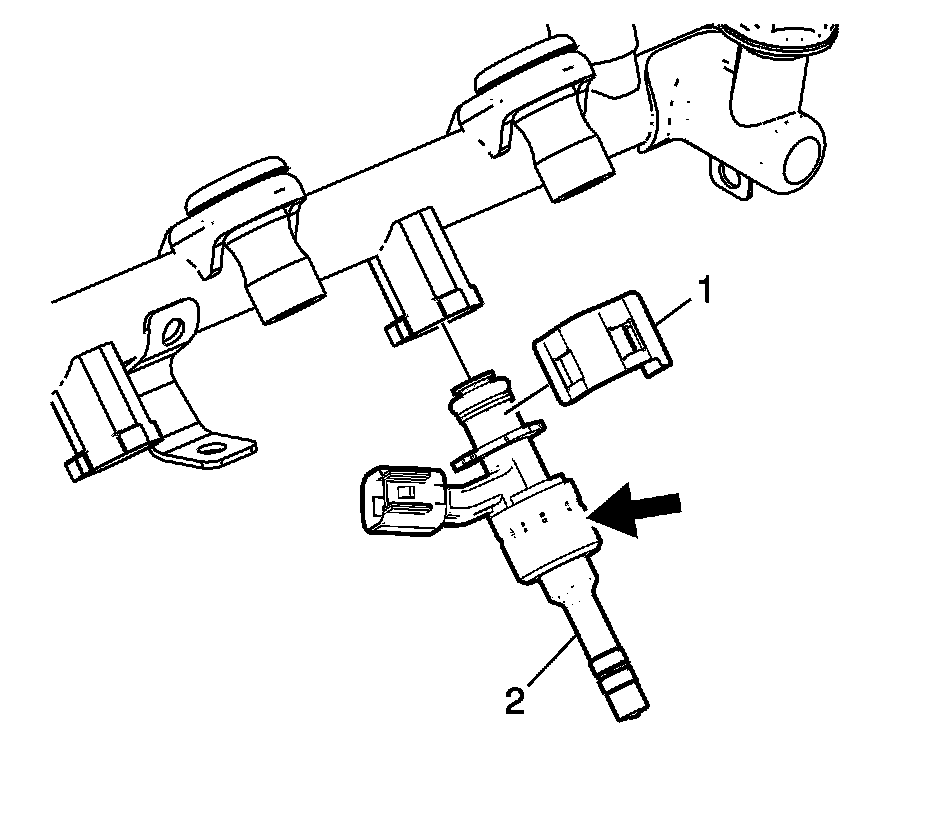 1
2