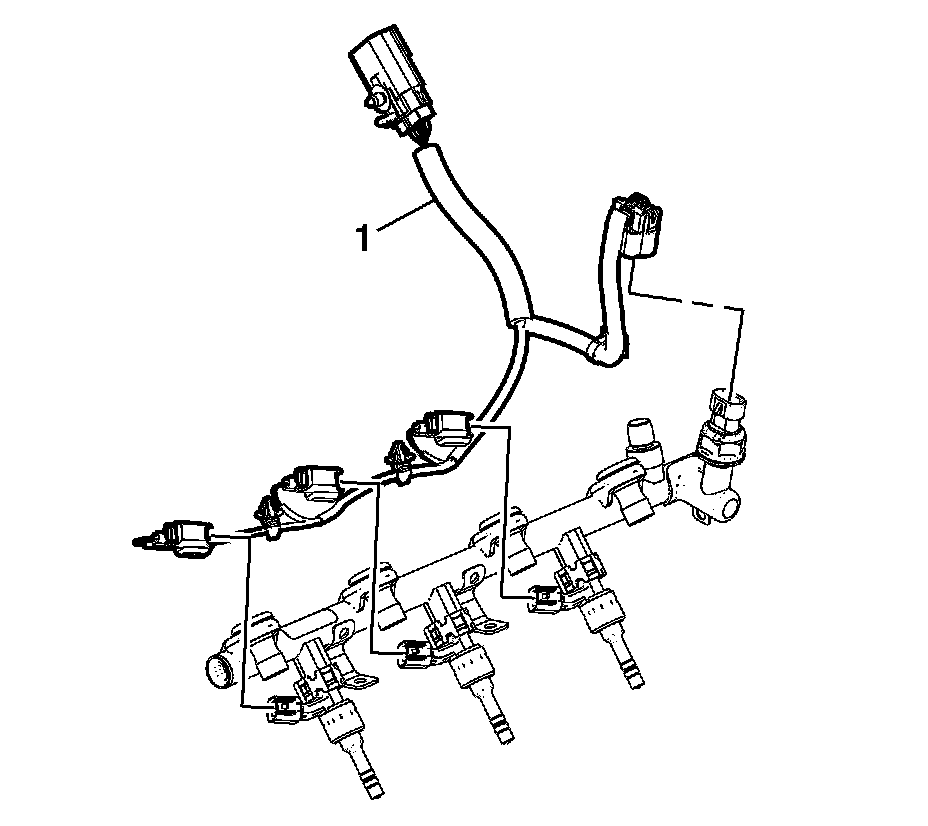 1