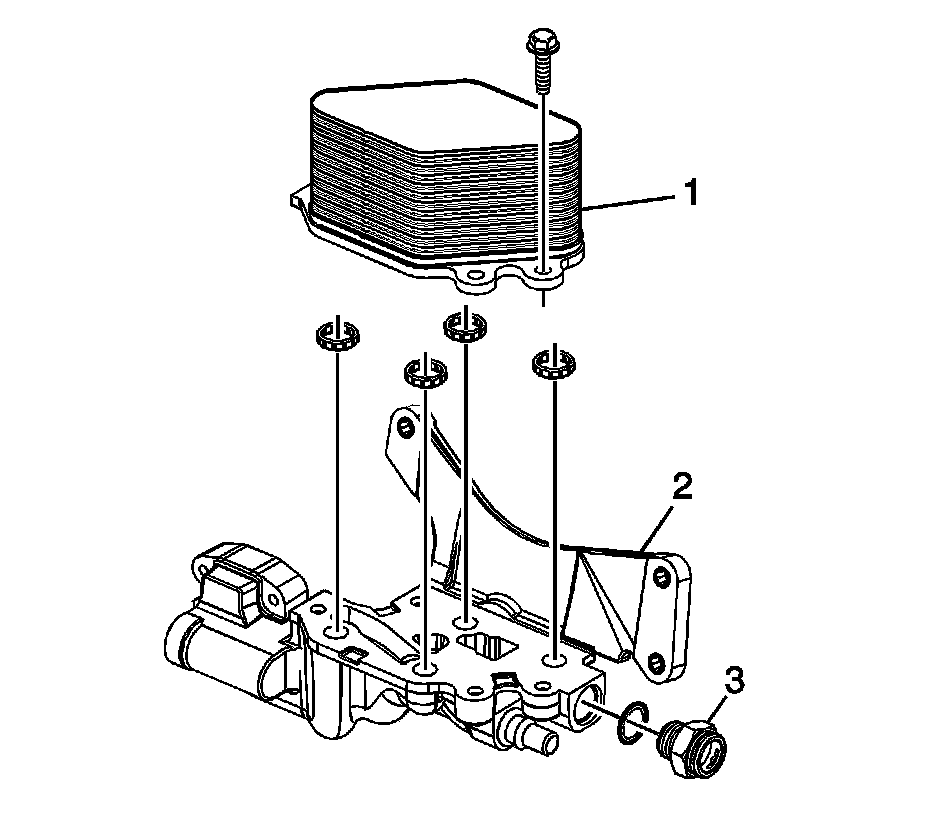 1
2
3