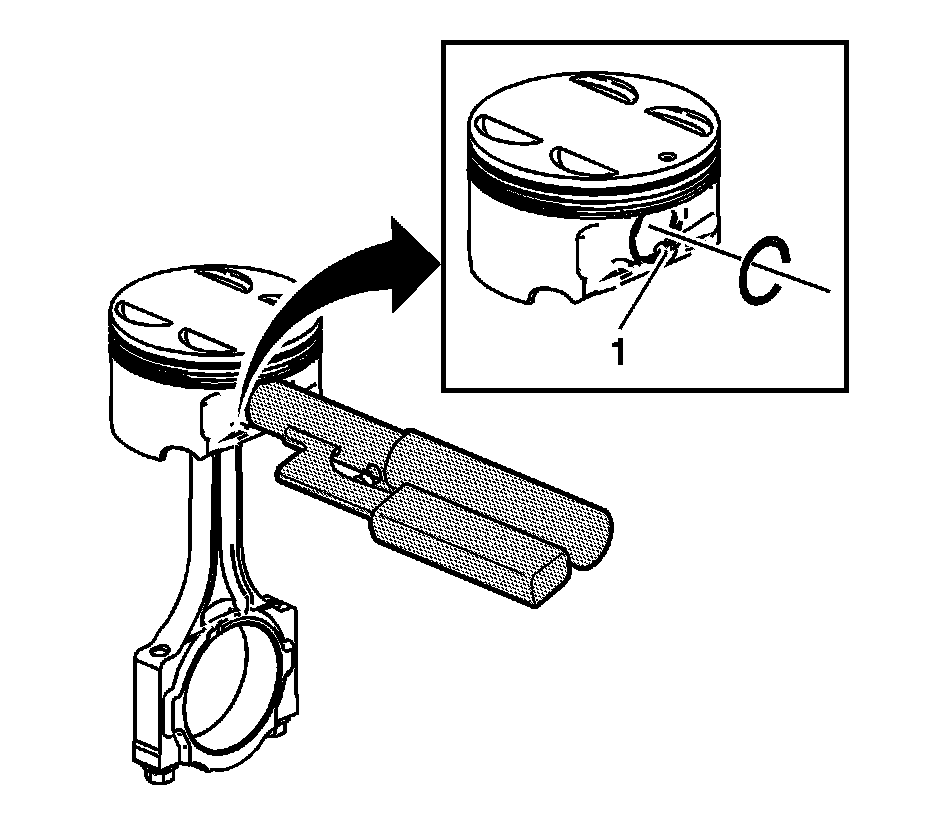 1