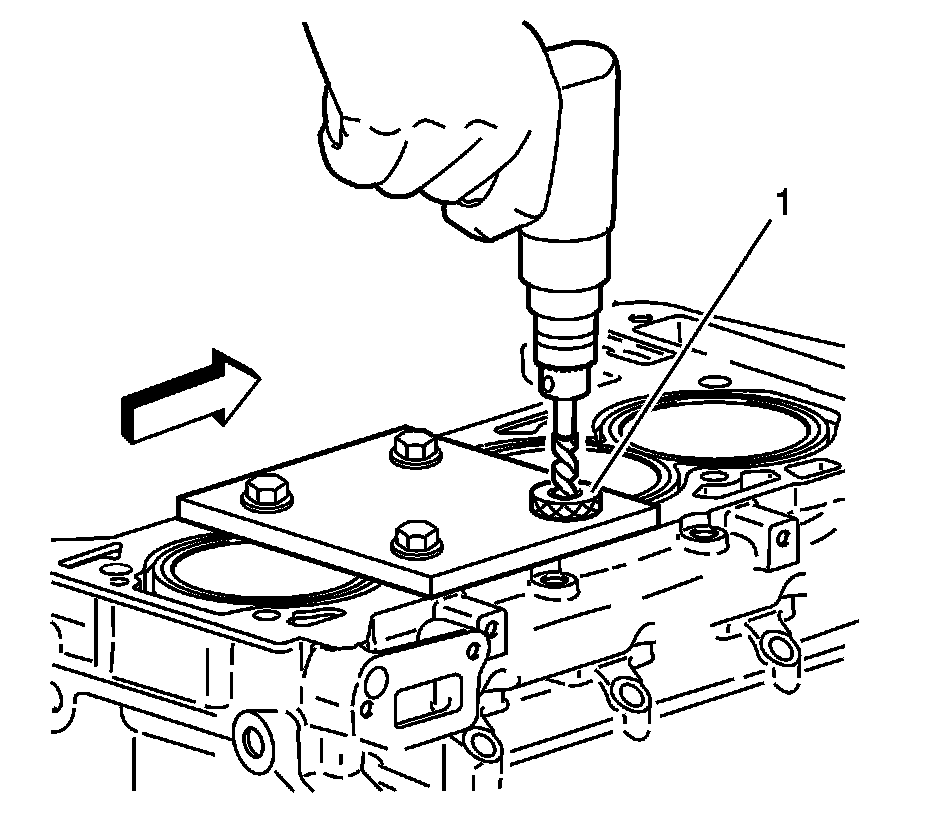 1