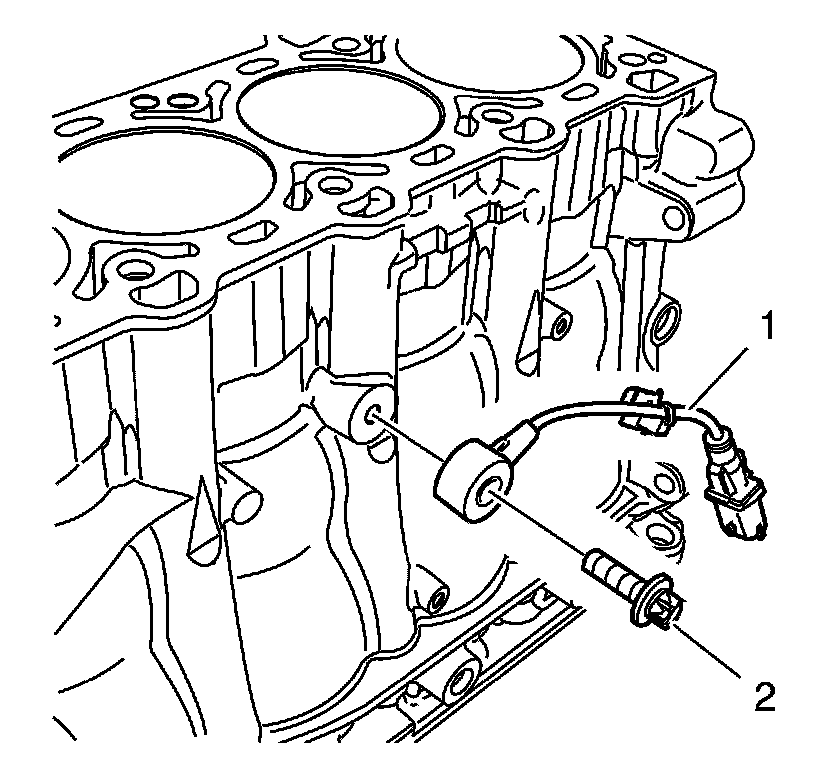 1

2