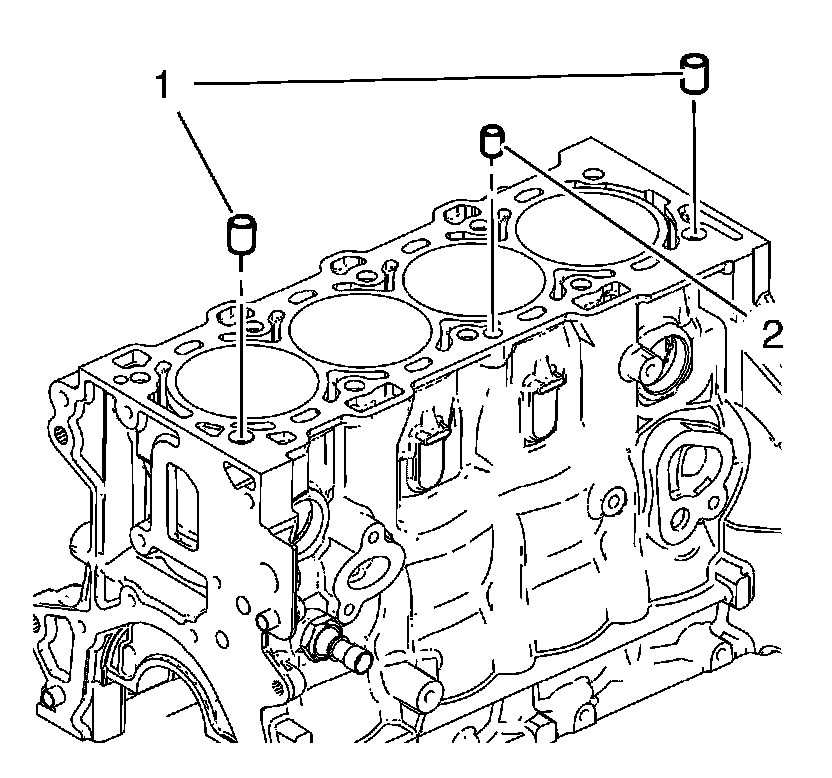 1
2