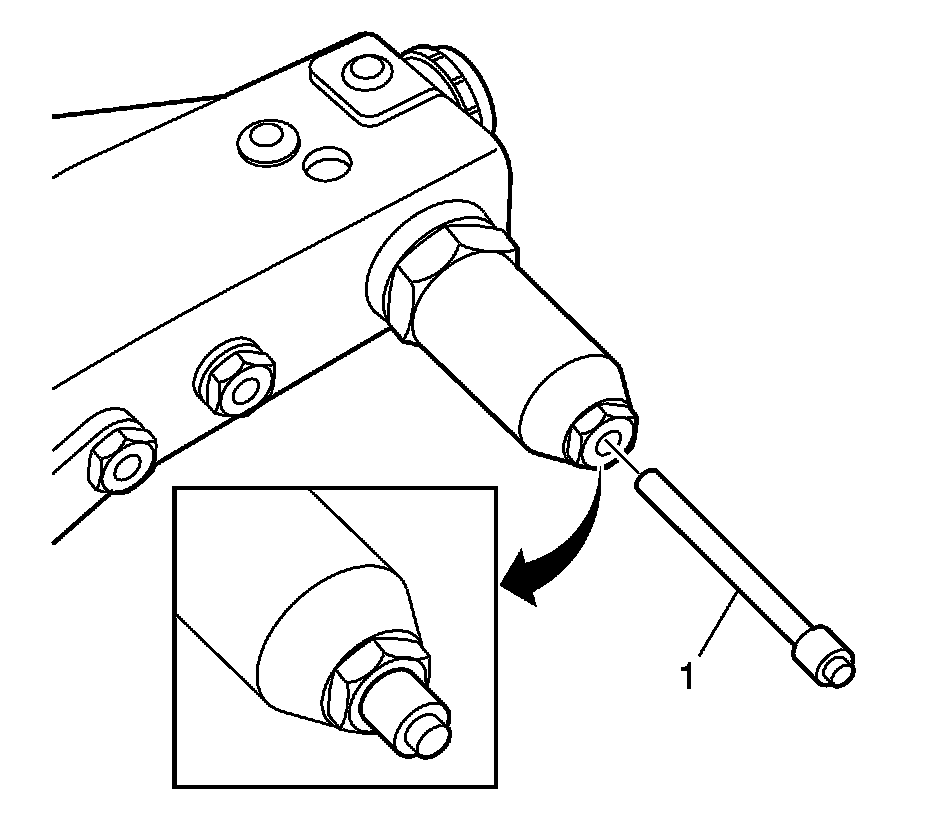 1