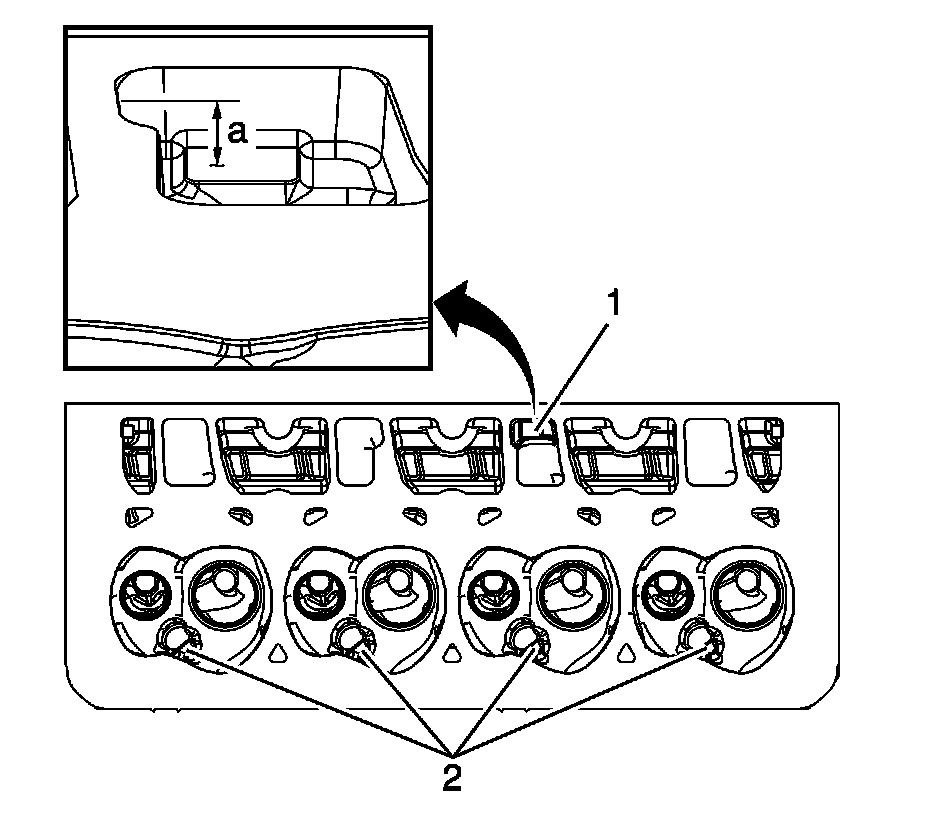 a
1
2