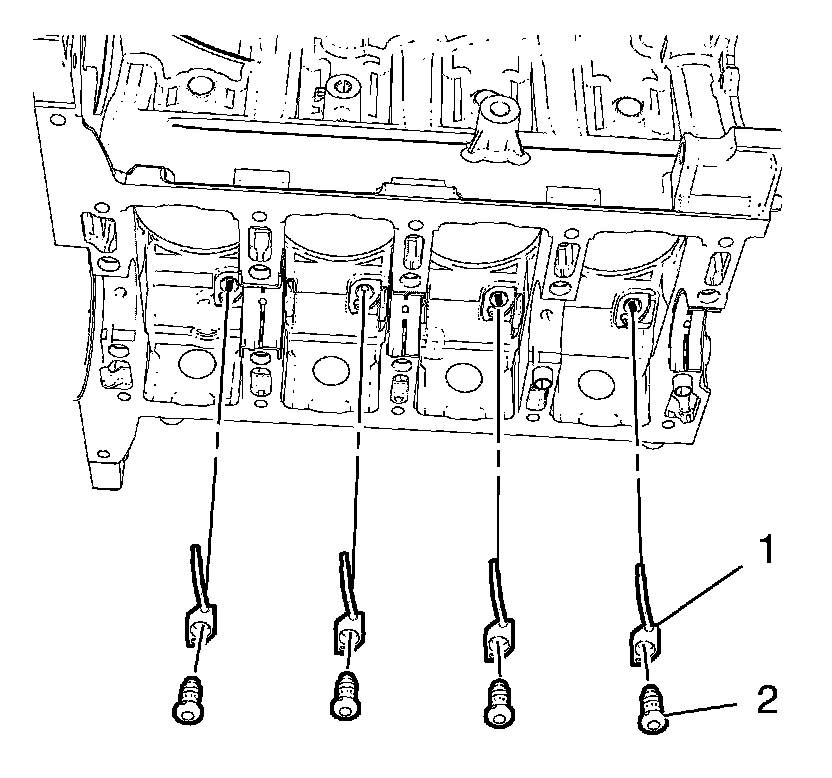 1
2