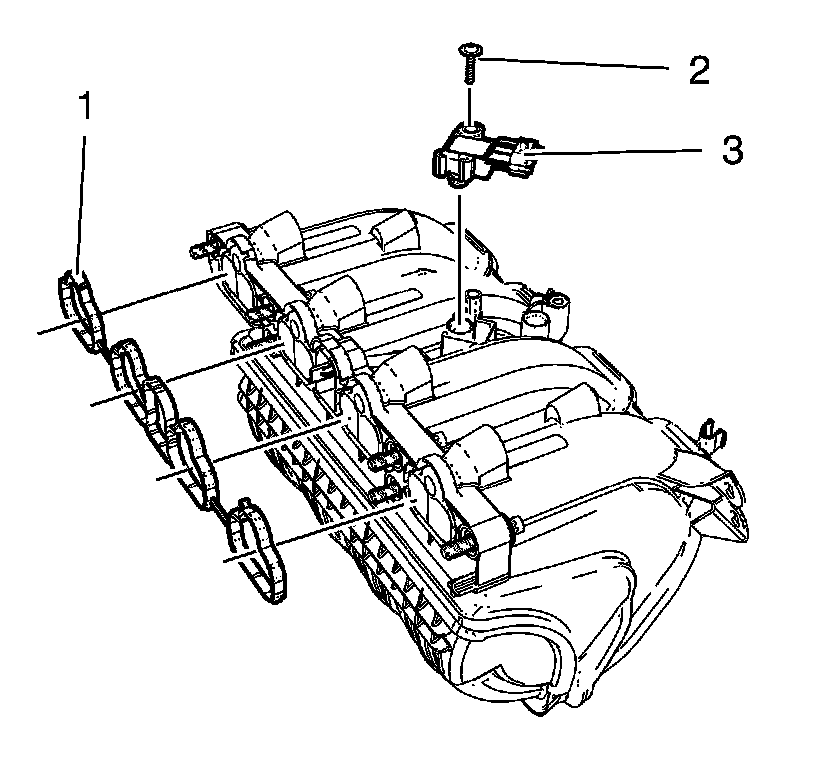 1
2
3