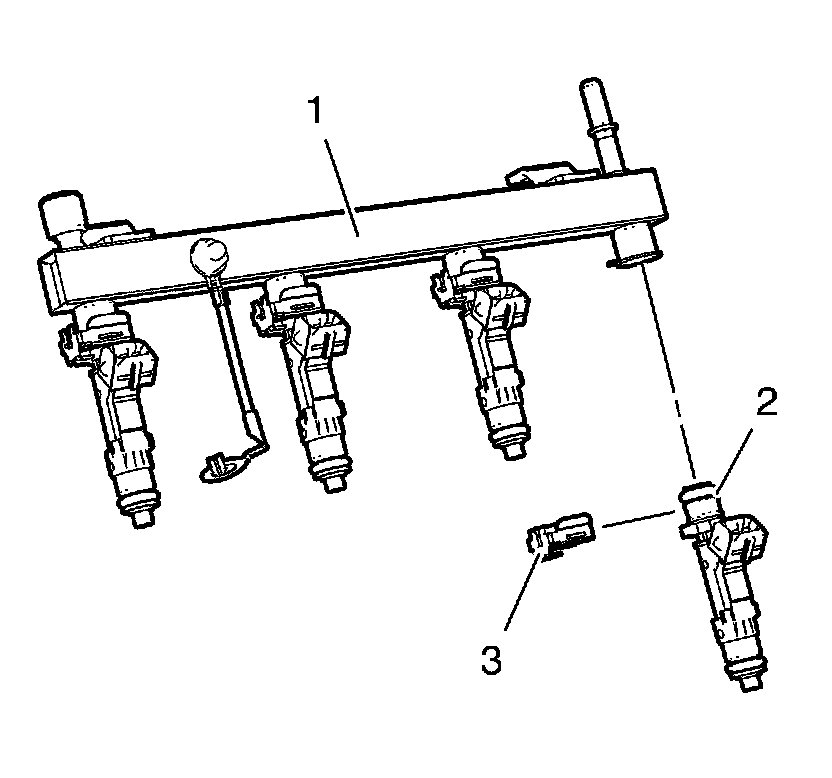 1
2
3