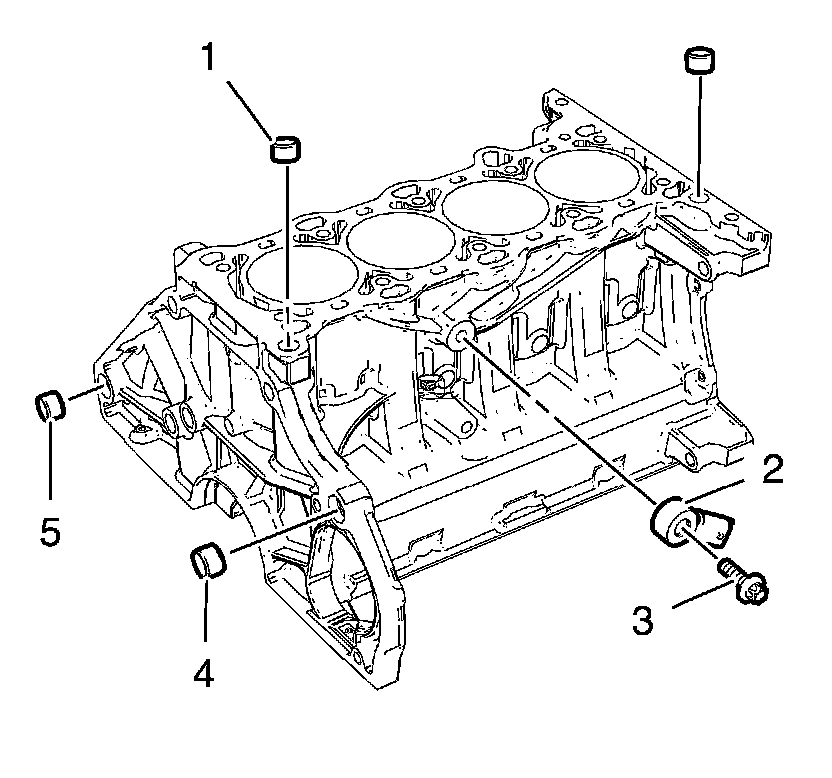 1
2
5
3
4