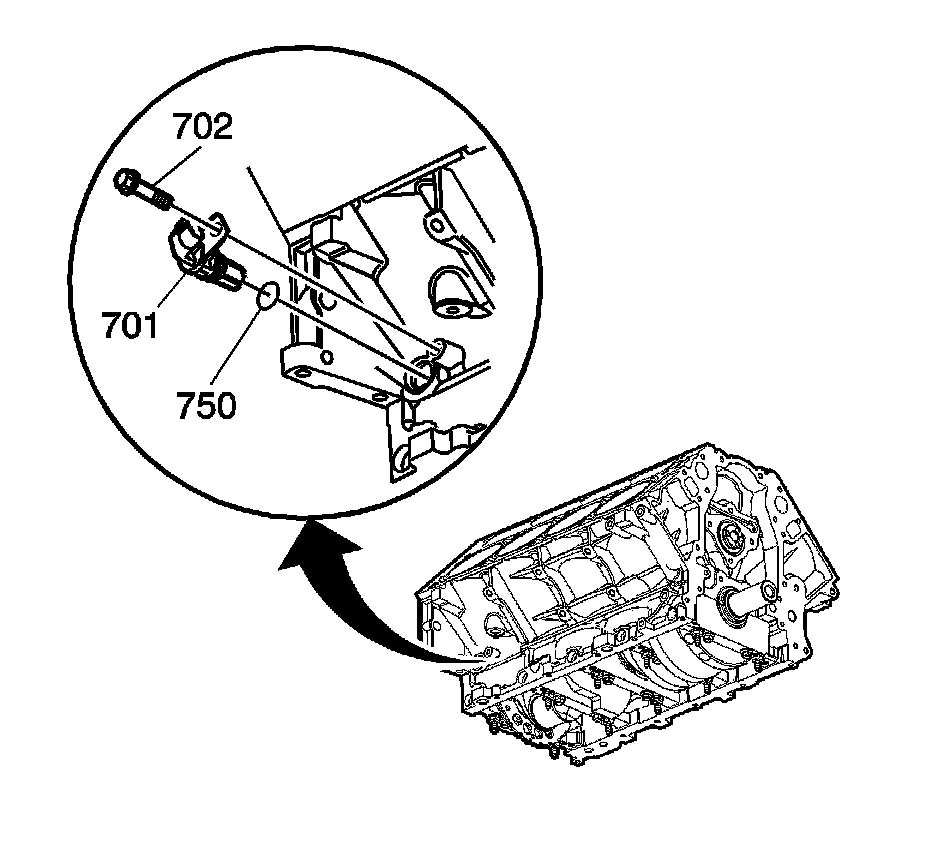 702
701
750