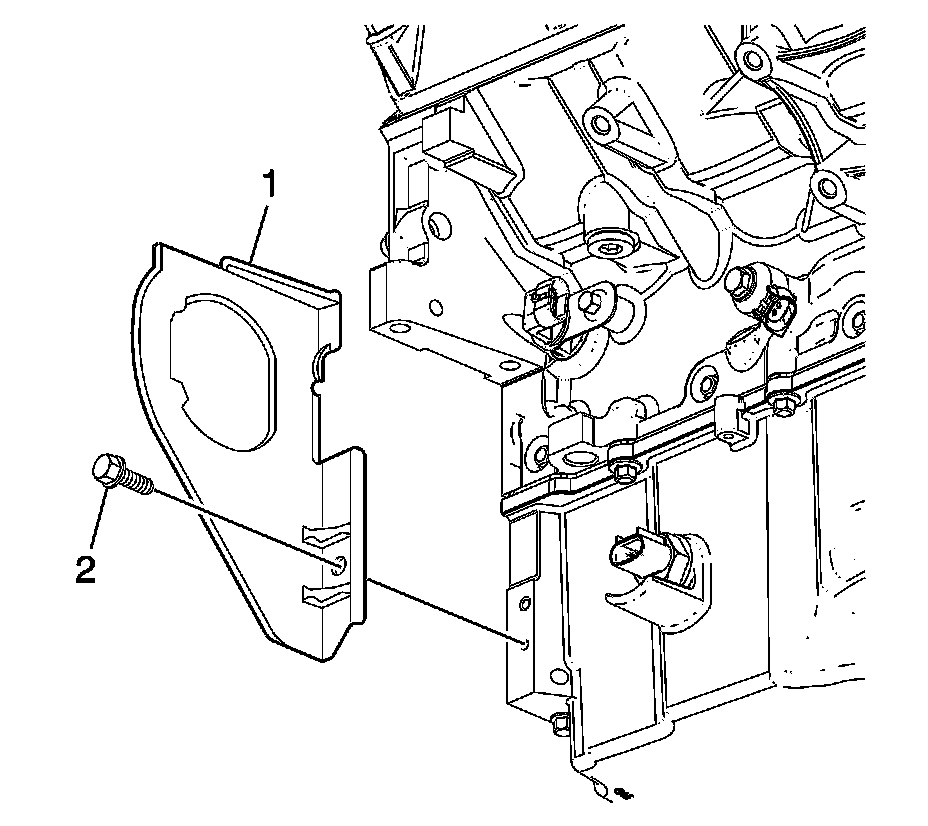 1
2