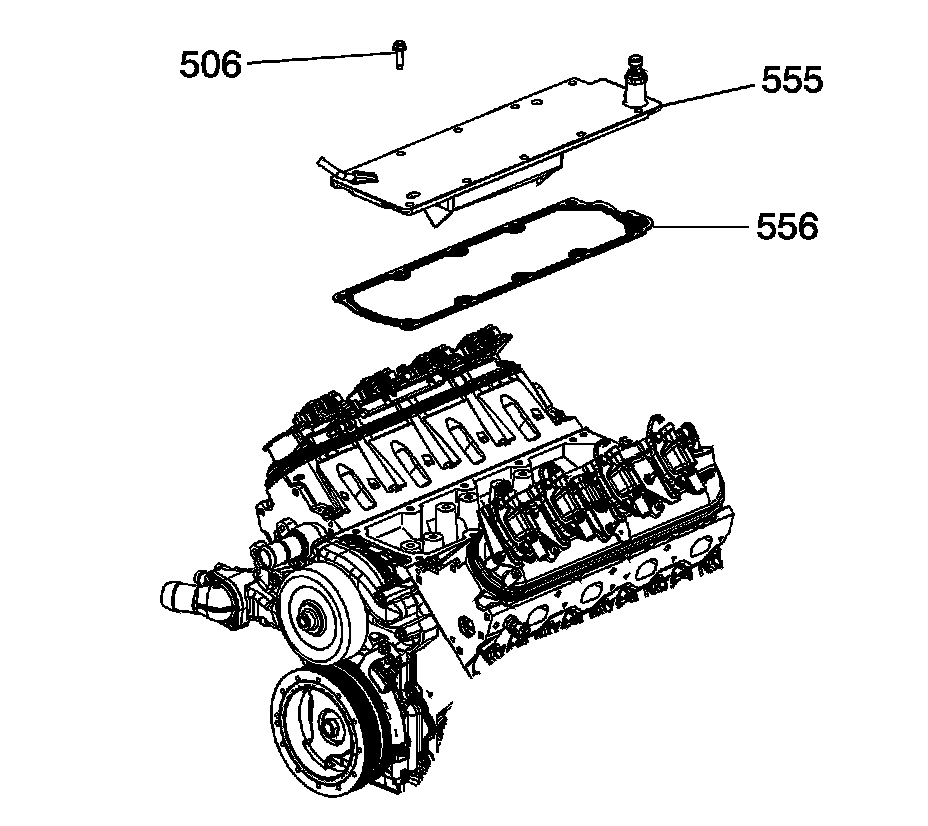 506
555
556