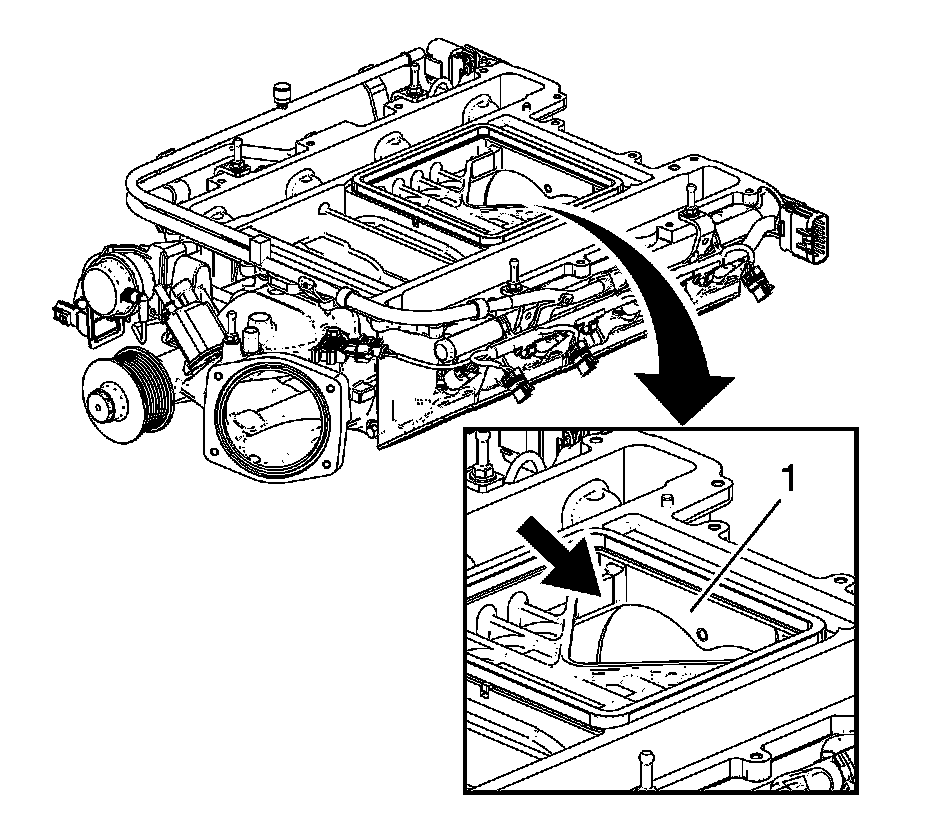 1