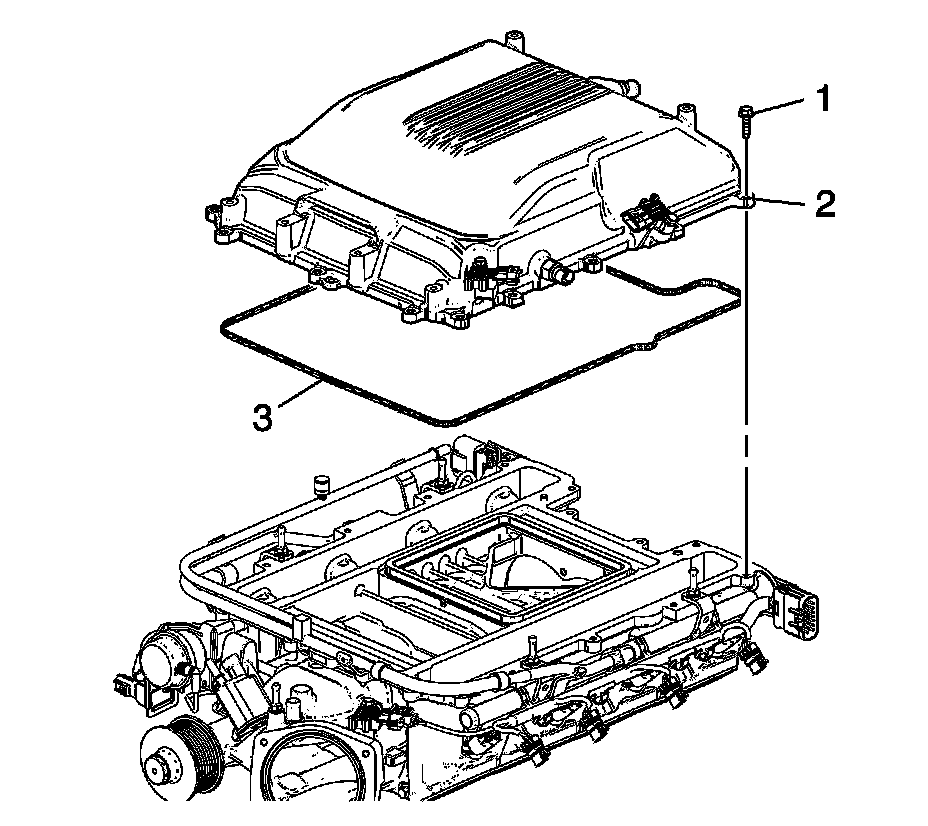 1
2
3