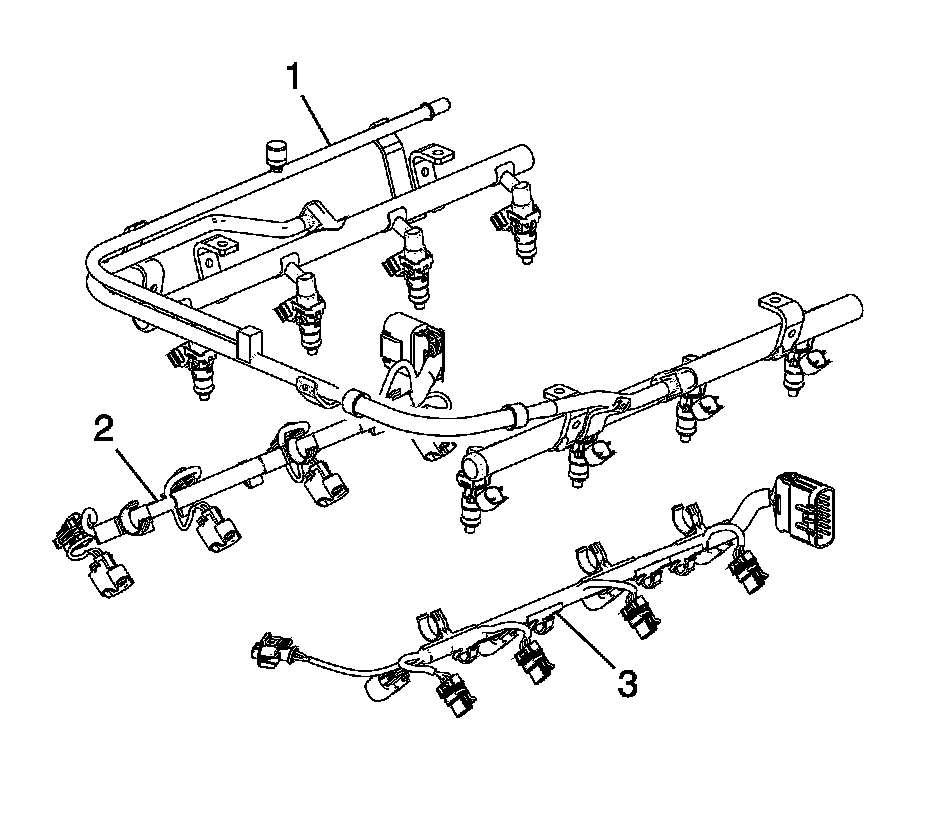 1
2
3