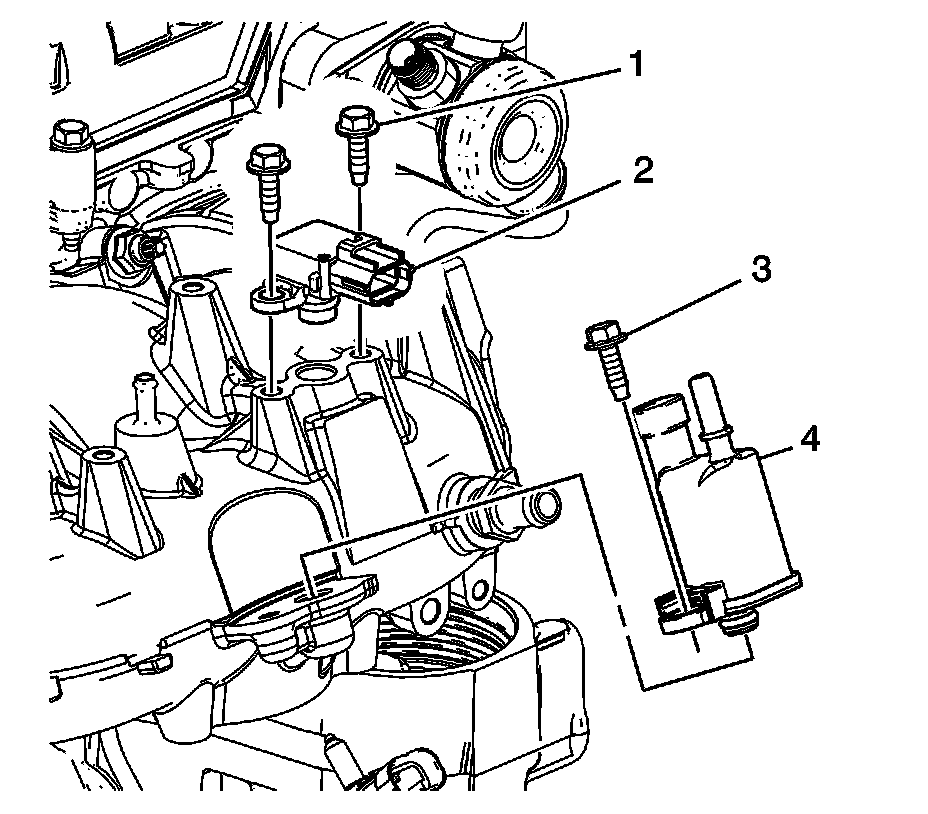 1
2
3
4