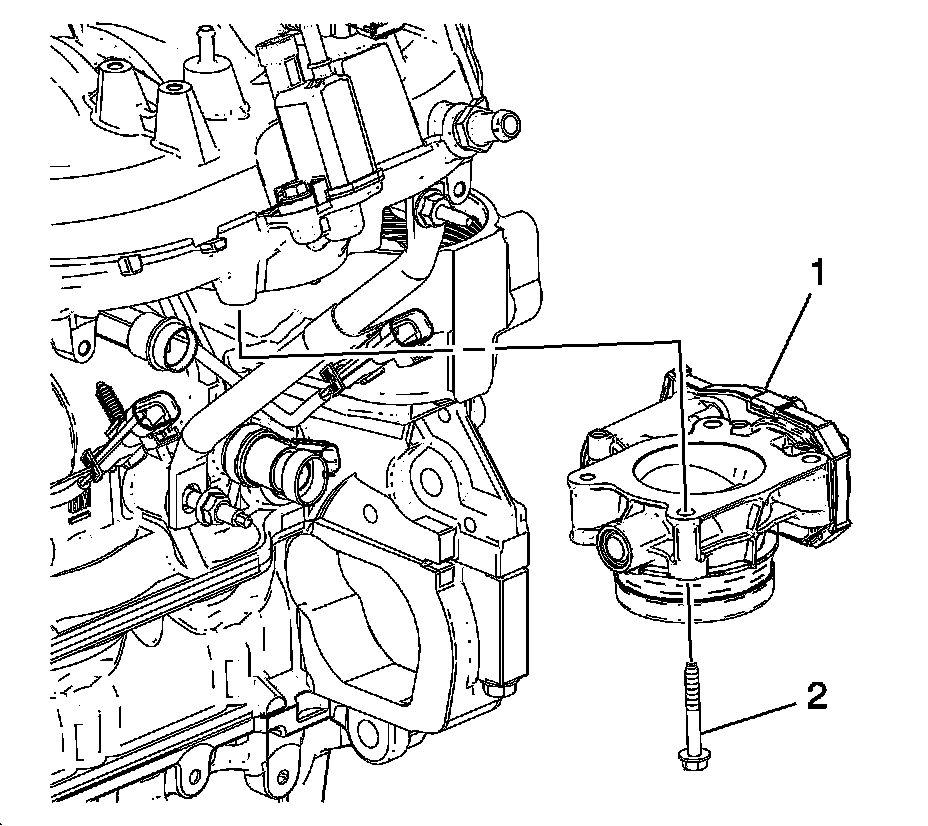 1

2