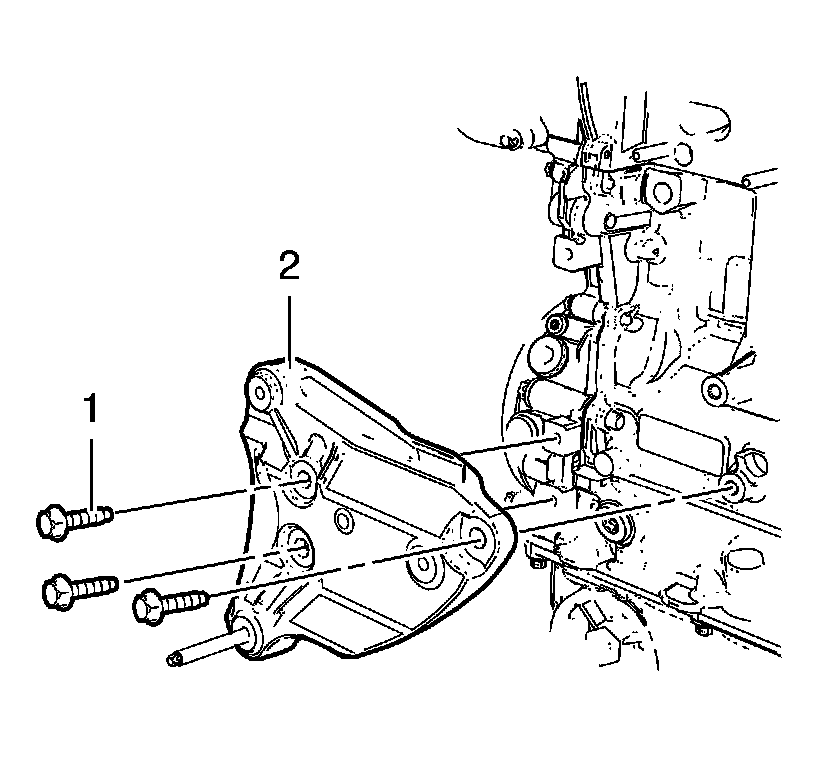 2

1